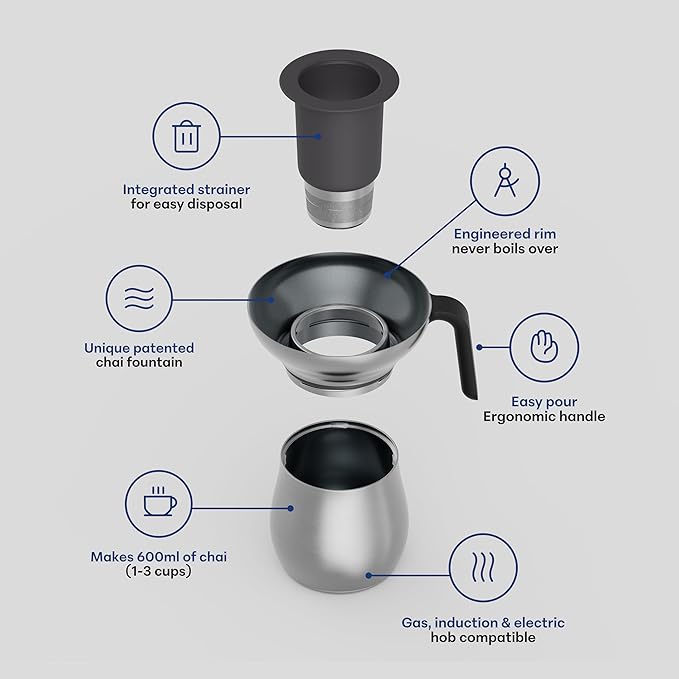 Integrated strainer
for easy disposal

Engineered rim
never boils over

Unique patented
chai fountain

Easy pour
Ergonomic handle

Makes 600ml of chai
(1-3 cups)

Gas, induction & electric
hob compatible