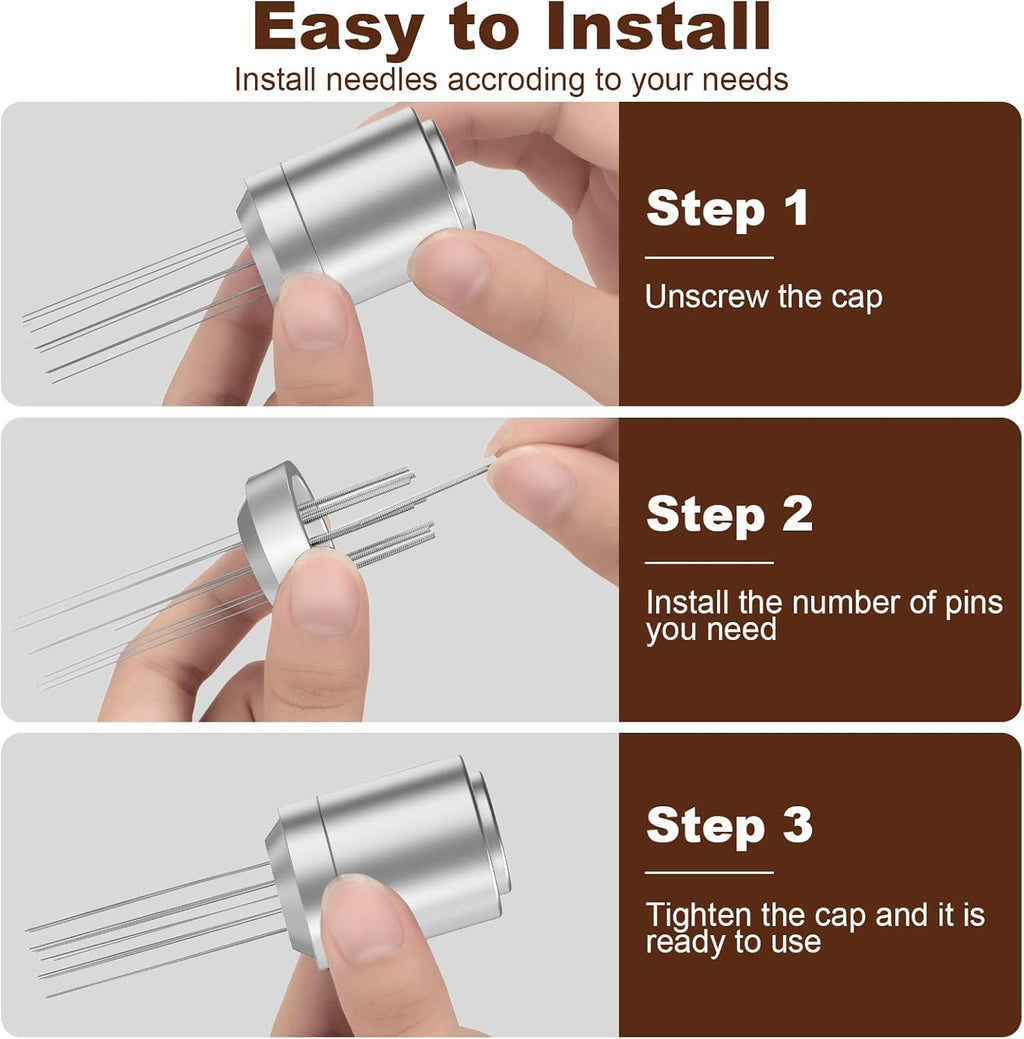 Easy to Install

Install needles accroding to your needs

Step 1

Unscrew the cap

Step 2

Install the number of pins you need

Step 3

Tighten the cap and it is ready to use