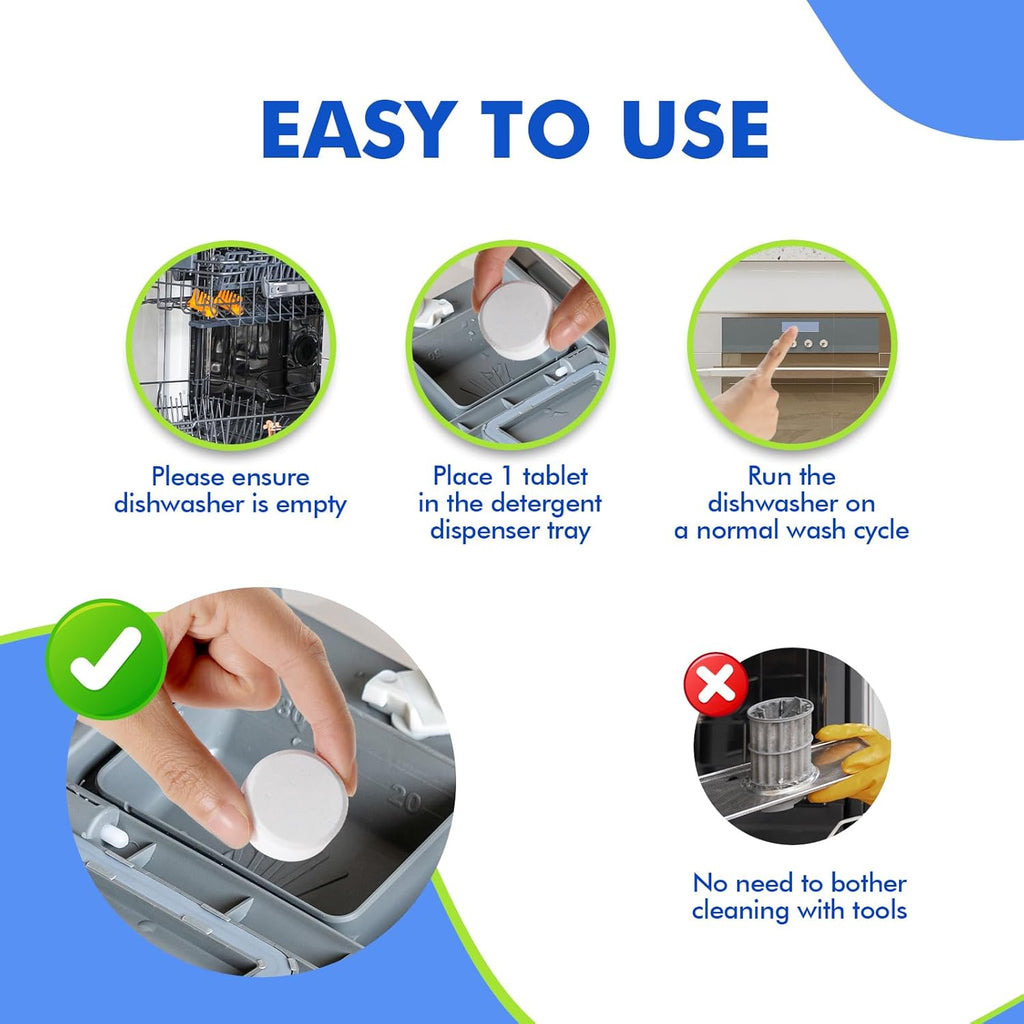 EASY TO USE

Please ensure dishwasher is empty

Place 1 tablet in the detergent dispenser tray

Run the dishwasher on a normal wash cycle

80

20

No need to bother cleaning with tools