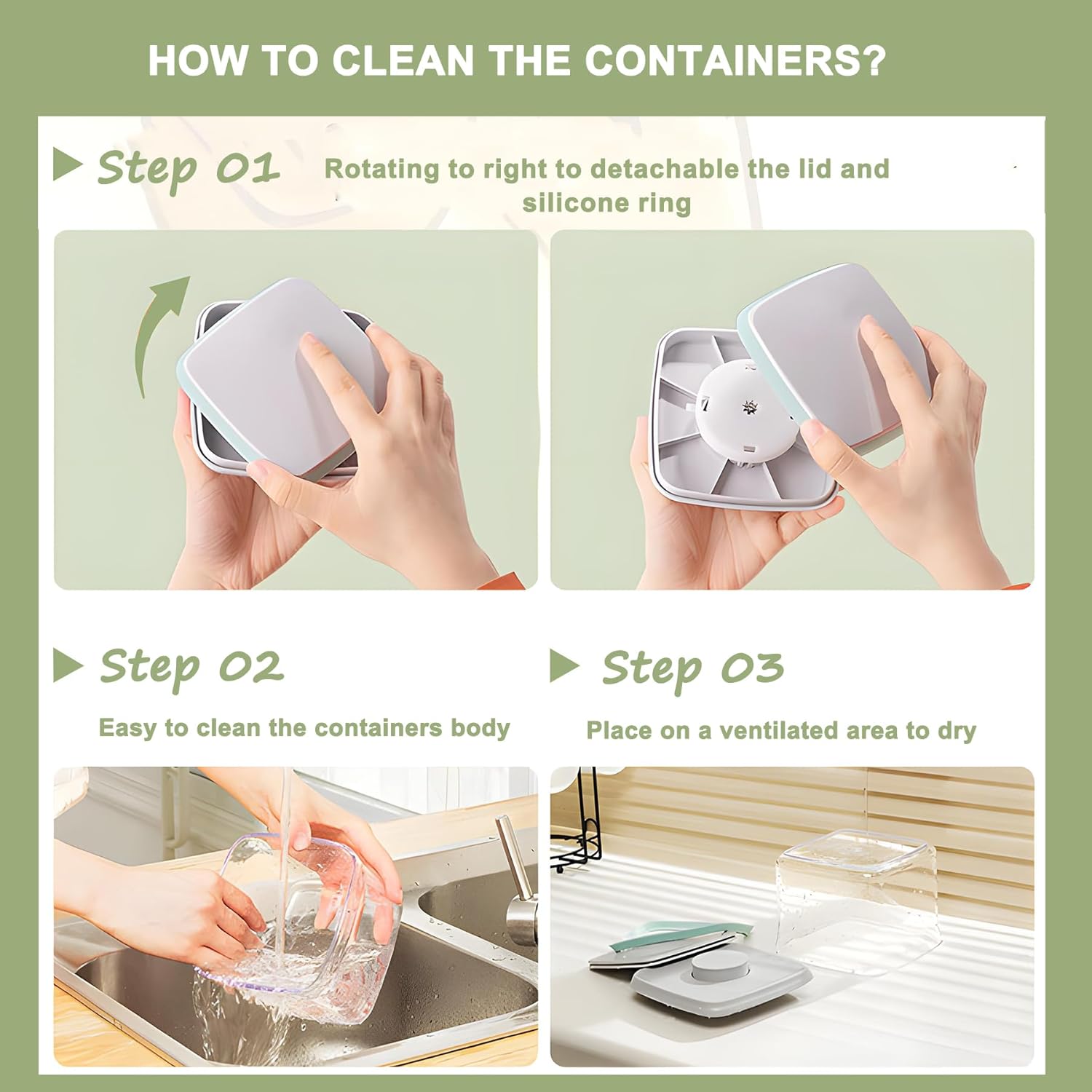 HOW TO CLEAN THE CONTAINERS?

Step 01 Rotating to right to detachable the lid and silicone ring

Step 02

Easy to clean the containers body

Step 03

Place on a ventilated area to dry