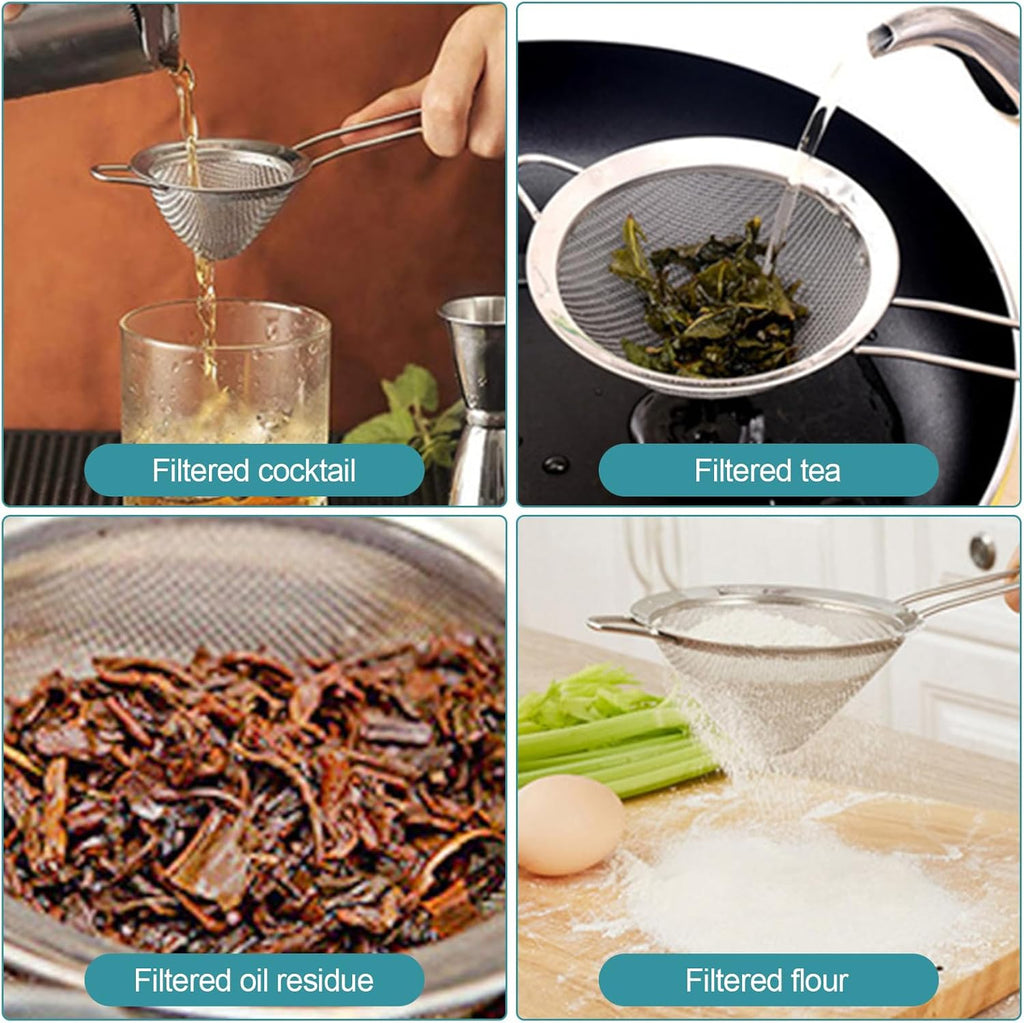 Filtered cocktail

Filtered tea

Filtered oil residue

Filtered flour