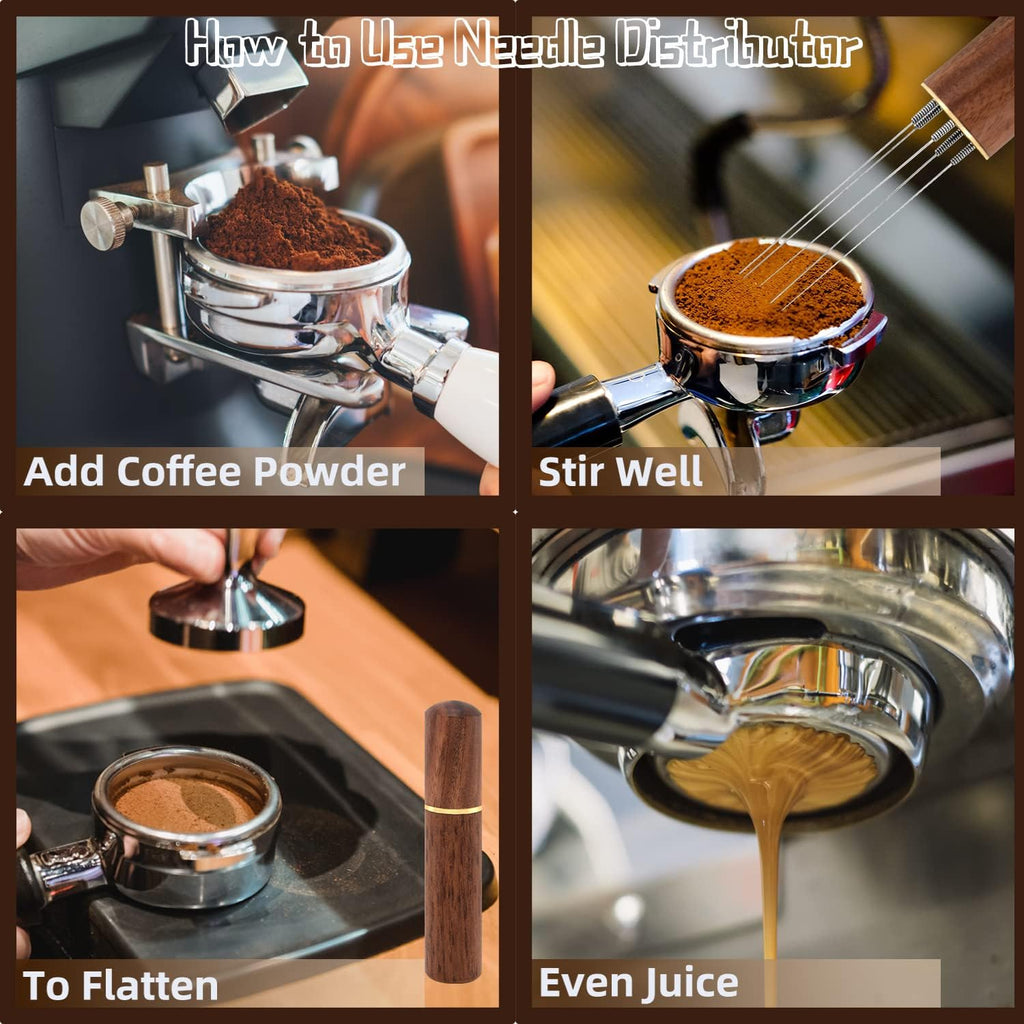 How to Use Needle Distributor

Add Coffee Powder

Stir Well

To Flatten

Even Juice