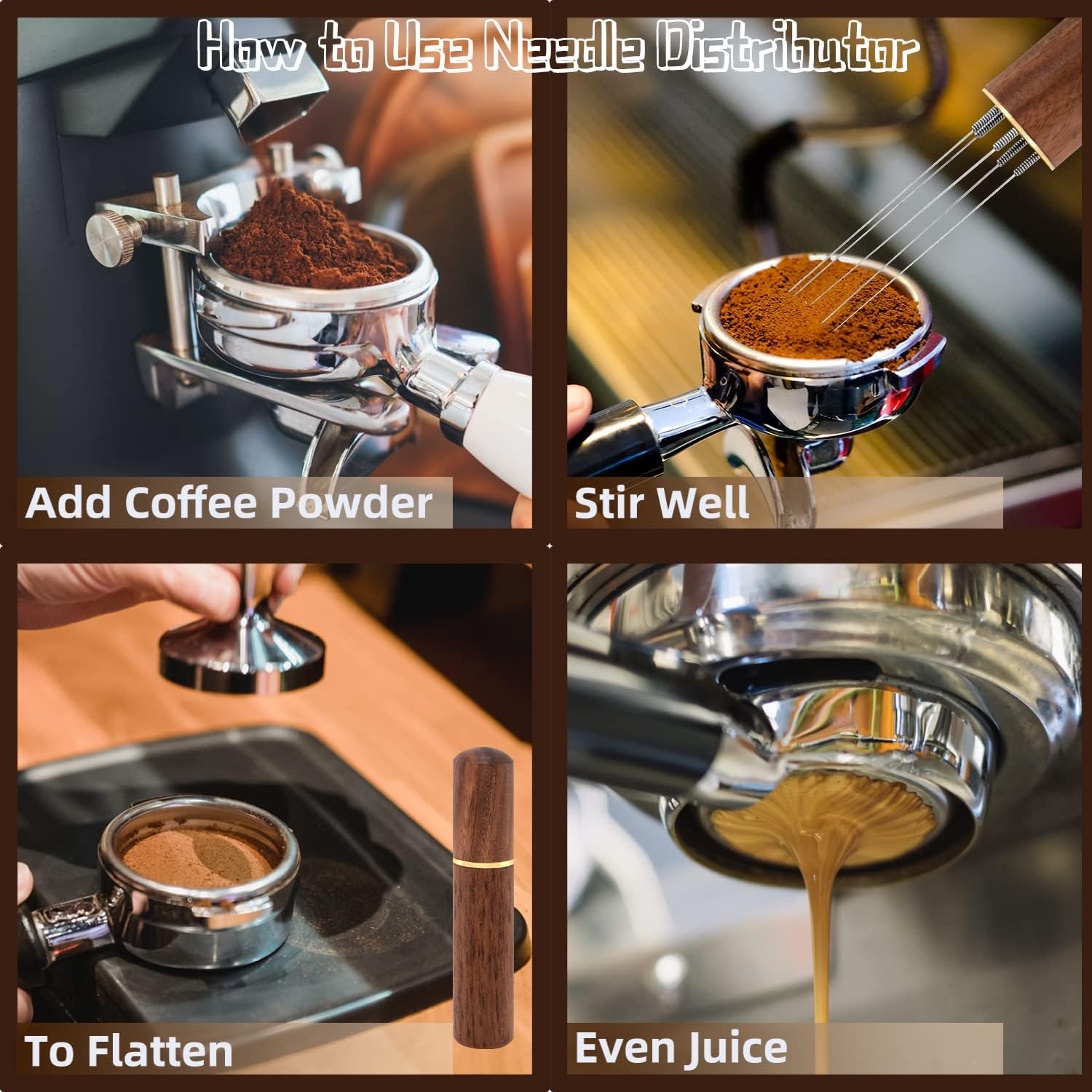 How to Use Needle Distributor

Add Coffee Powder

Stir Well

To Flatten

Even Juice