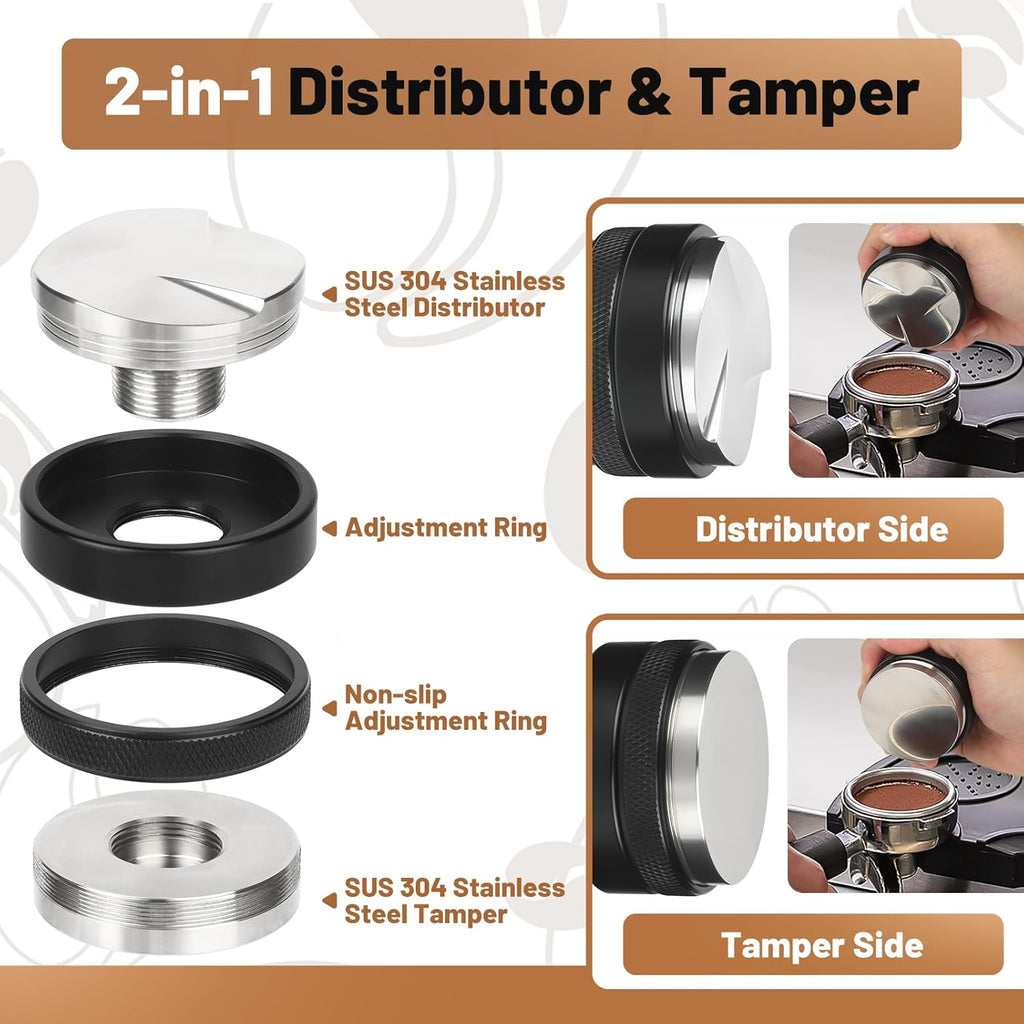 2-in-1 Distributor & Tamper

SUS 304 Stainless Steel Distributor

Adjustment Ring

Non-slip Adjustment Ring

SUS 304 Stainless Steel Tamper

Distributor Side

Tamper Side