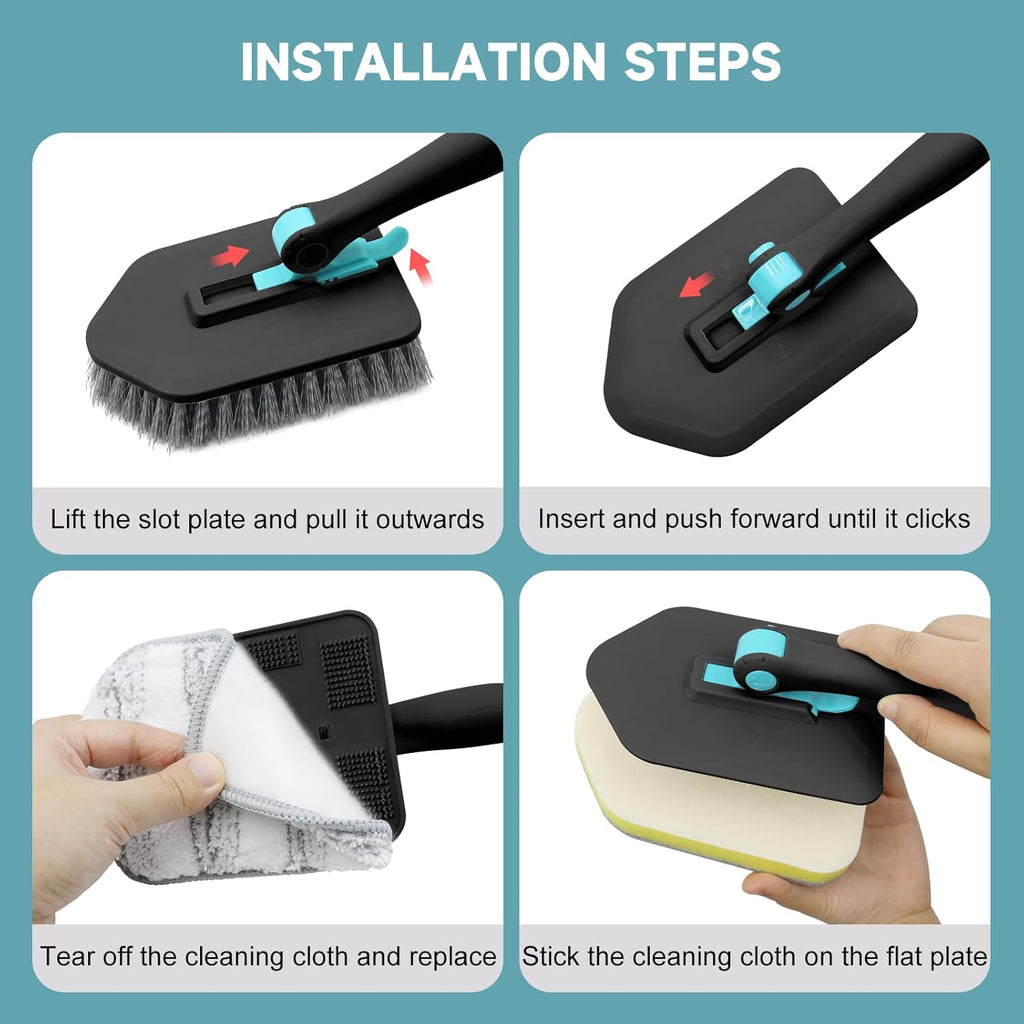 INSTALLATION STEPS

Lift the slot plate and pull it outwards

Insert and push forward until it clicks

Tear off the cleaning cloth and replace

Stick the cleaning cloth on the flat plate