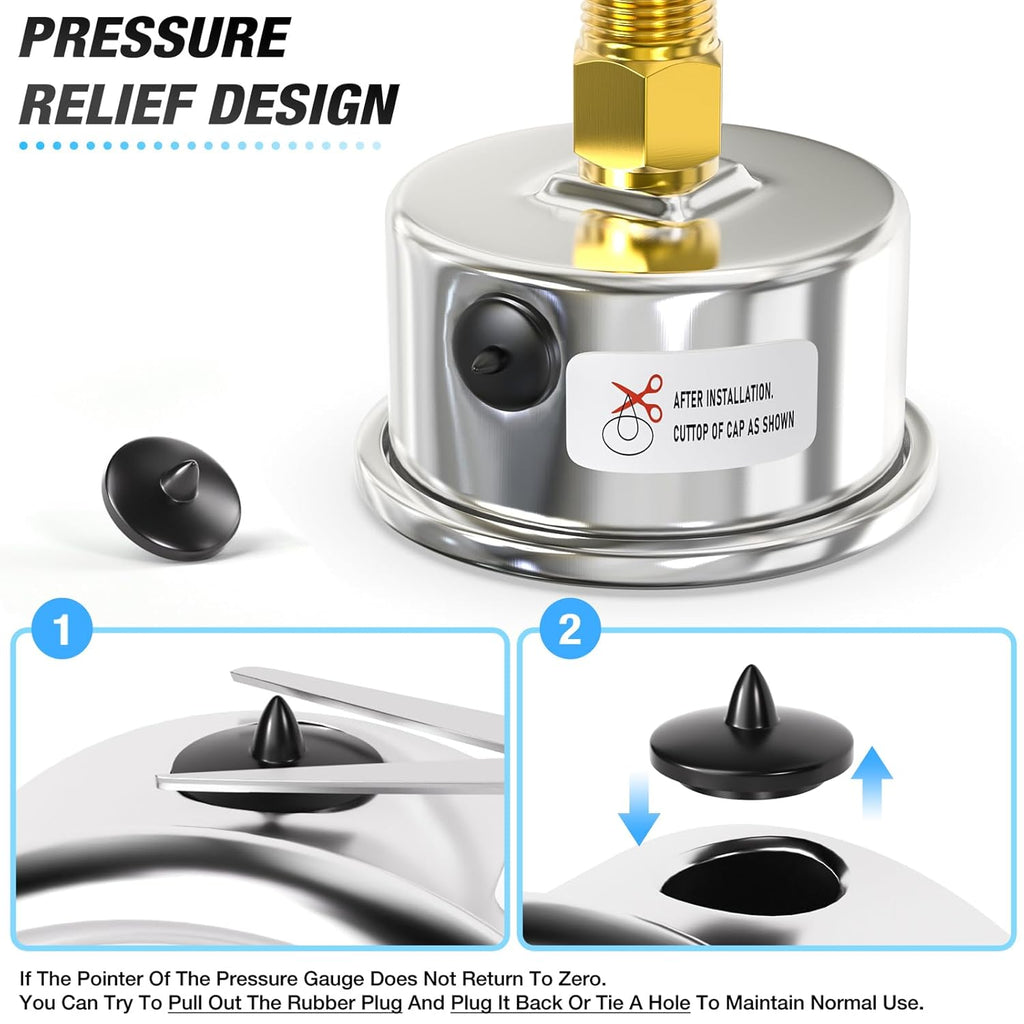 PRESSURE RELIEF DESIGN

AFTER INSTALLATION.
CUTTOP OF CAP AS SHOWN

1

2

If The Pointer Of The Pressure Gauge Does Not Return To Zero.
You Can Try To Pull Out The Rubber Plug And Plug It Back Or Tie A Hole To Maintain Normal Use.