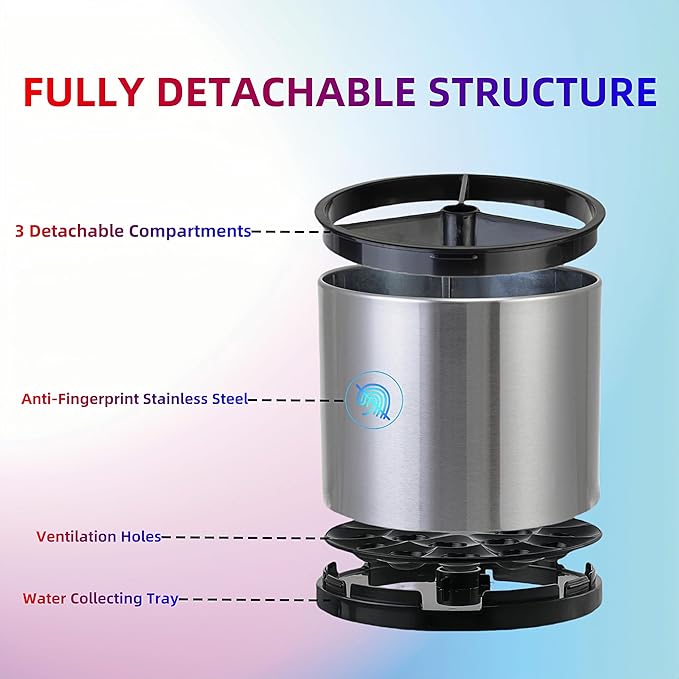 FULLY DETACHABLE STRUCTURE

3 Detachable Compartments

Anti-Fingerprint Stainless Steel

Ventilation Holes

Water Collecting Tray