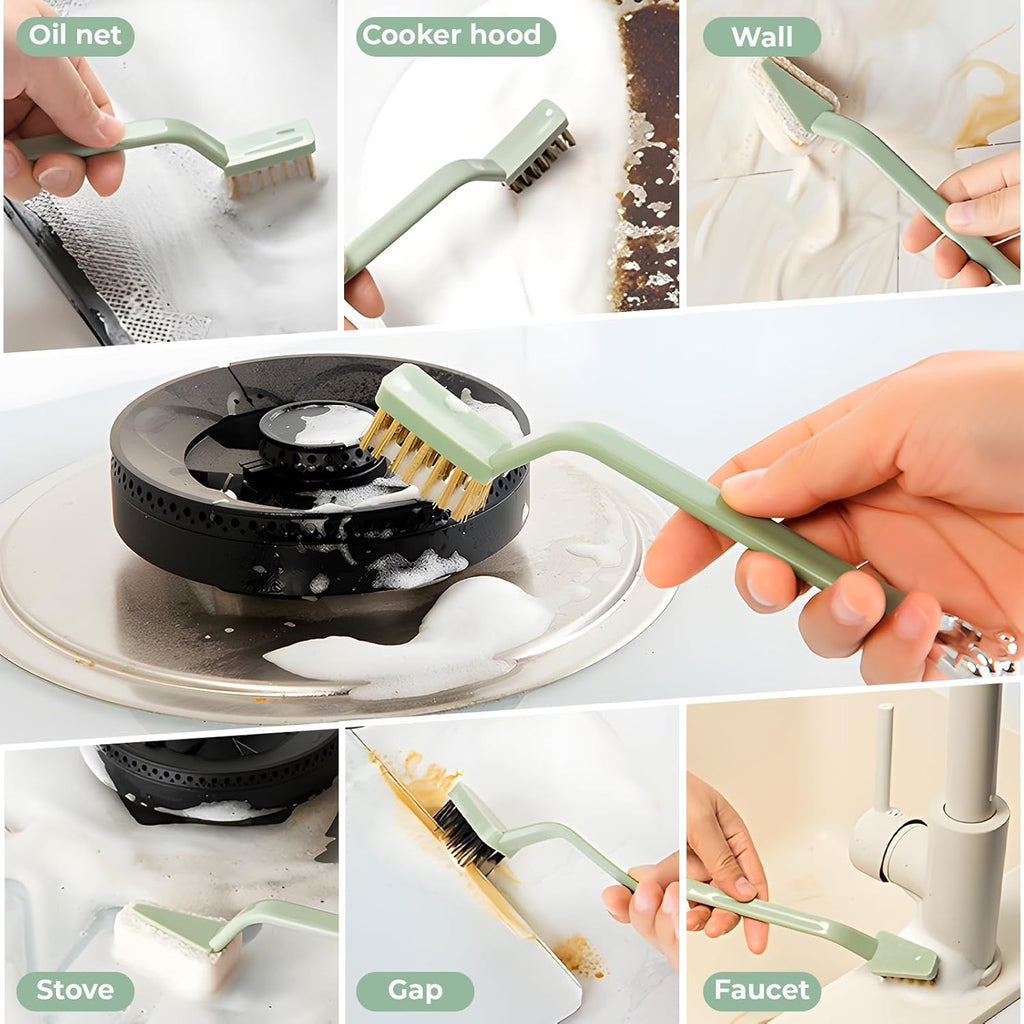 Oil net

Cooker hood

Wall

Stove

Gap

Faucet