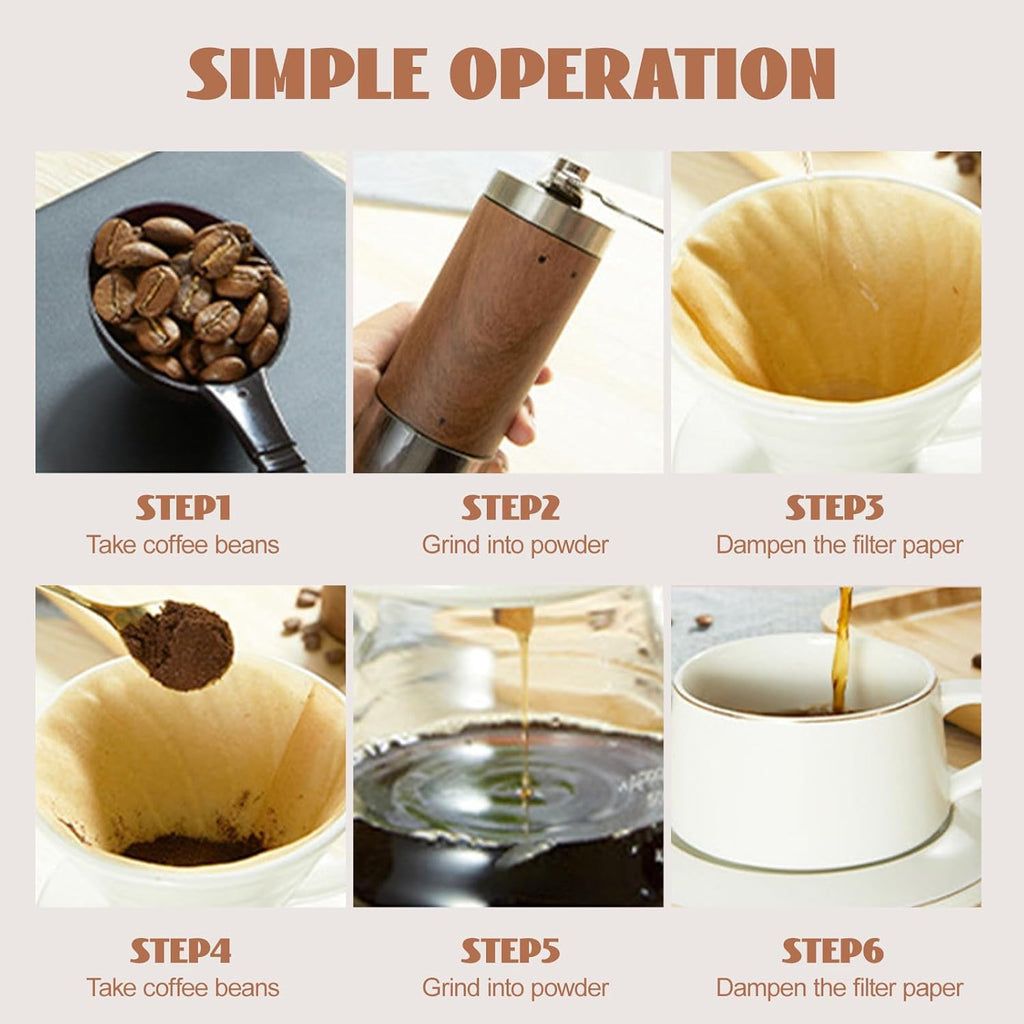 SIMPLE OPERATION

STEP1
Take coffee beans

STEP2
Grind into powder

STEP3
Dampen the filter paper

STEP4
Take coffee beans

STEP5
Grind into powder

STEP6
Dampen the filter paper