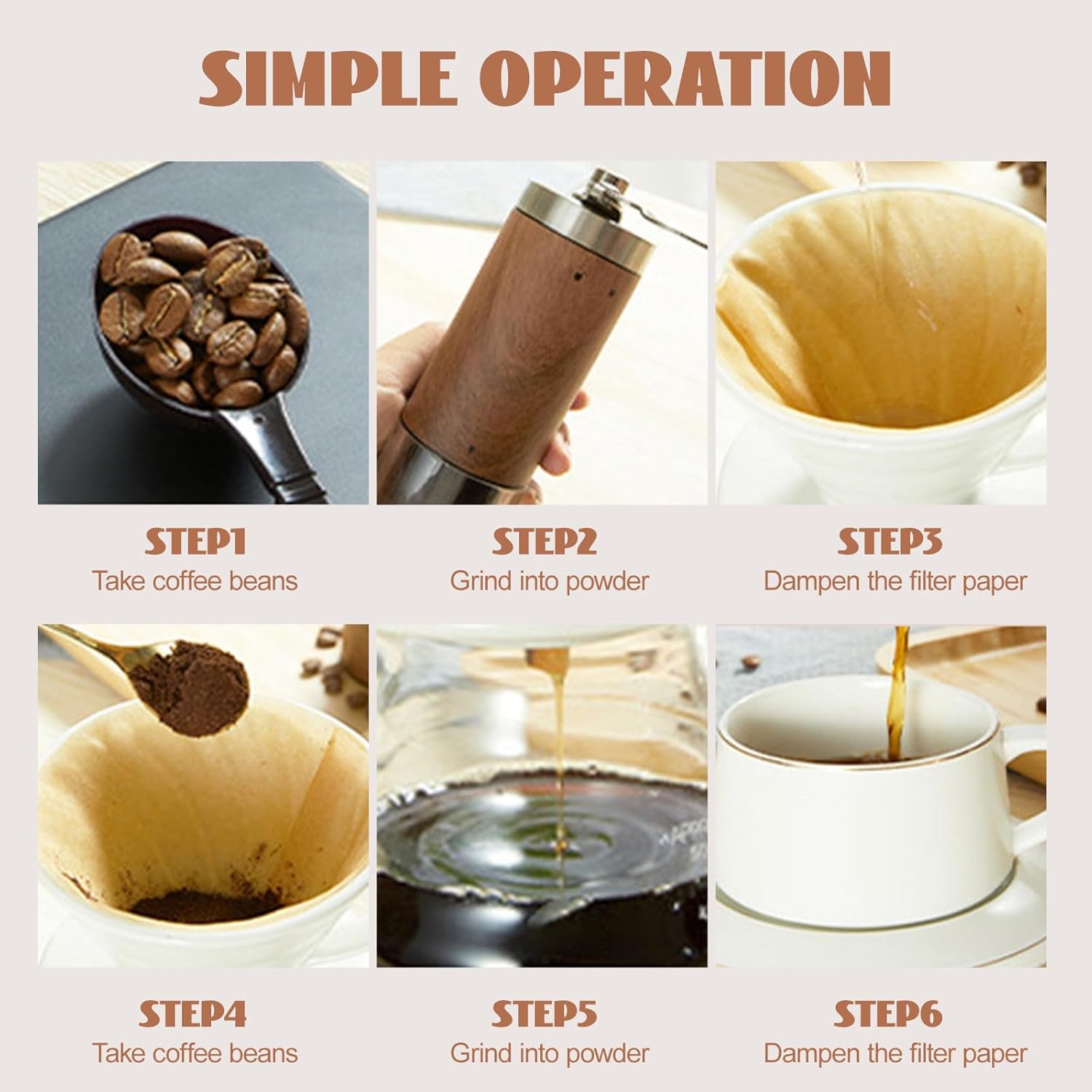 SIMPLE OPERATION

STEP1
Take coffee beans

STEP2
Grind into powder

STEP3
Dampen the filter paper

STEP4
Take coffee beans

STEP5
Grind into powder

STEP6
Dampen the filter paper