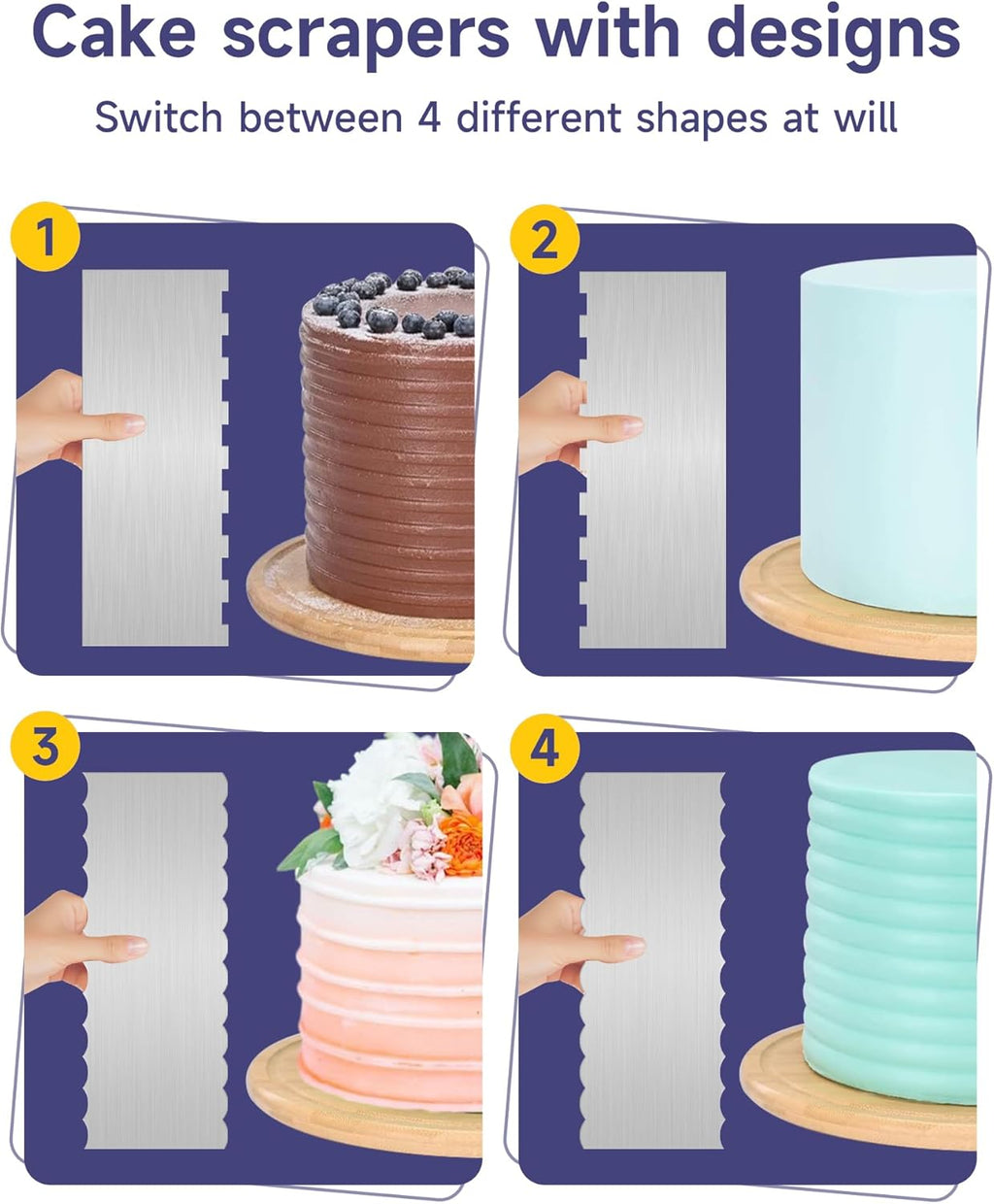 Cake scrapers with designs

Switch between 4 different shapes at will

1

2

3

4