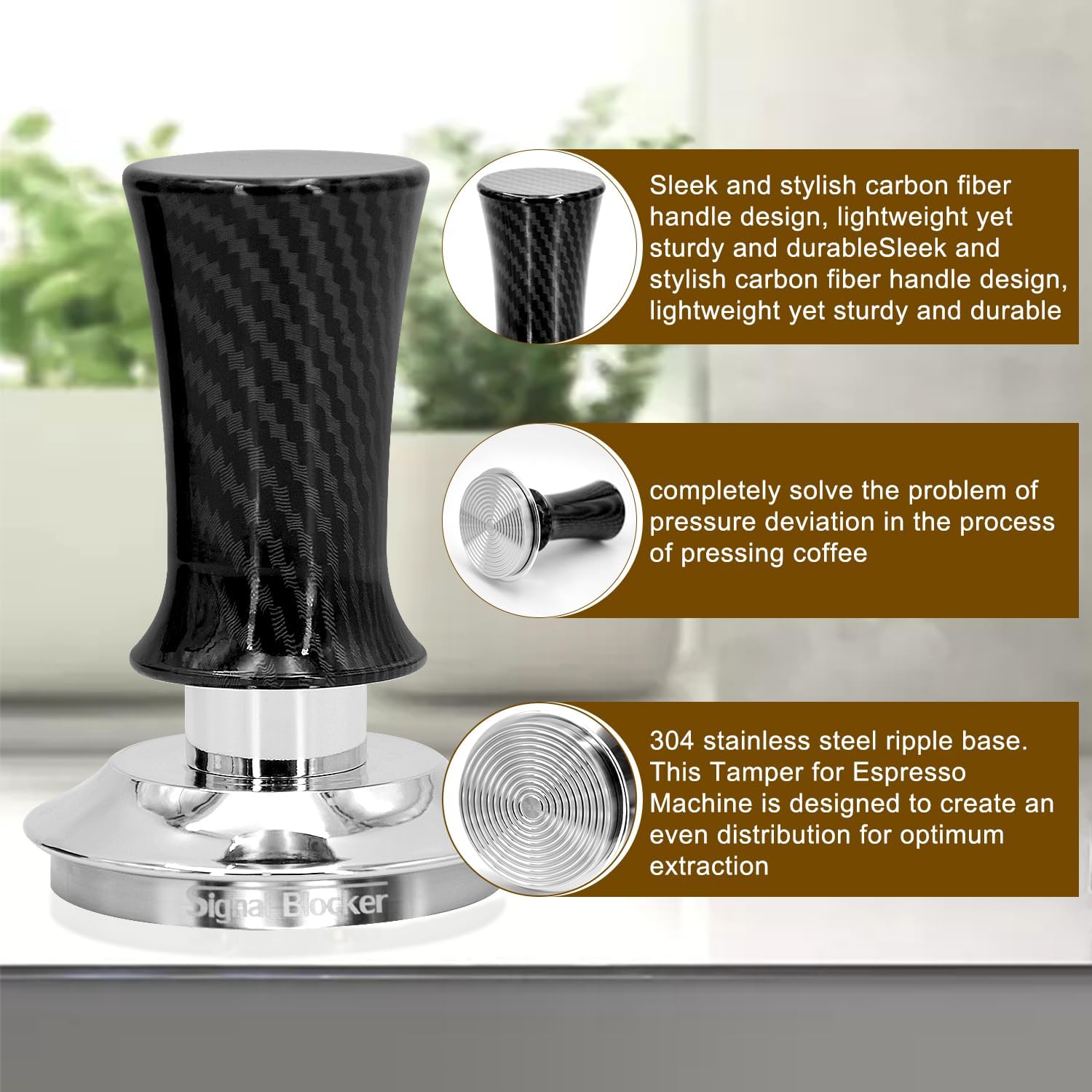 Sleek and stylish carbon fiber handle design, lightweight yet sturdy and durableSleek and stylish carbon fiber handle design, lightweight yet sturdy and durable

completely solve the problem of pressure deviation in the process of pressing coffee

304 stainless steel ripple base. This Tamper for Espresso Machine is designed to create an even distribution for optimum extraction

Signal-Blocker