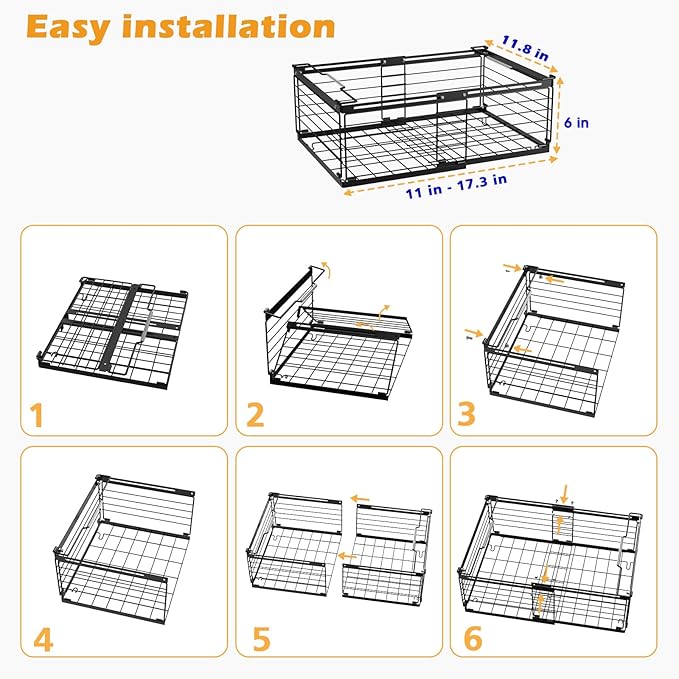 Easy installation

11.8 in

6 in

11 in - 17.3 in

1

2

3

4

5

6