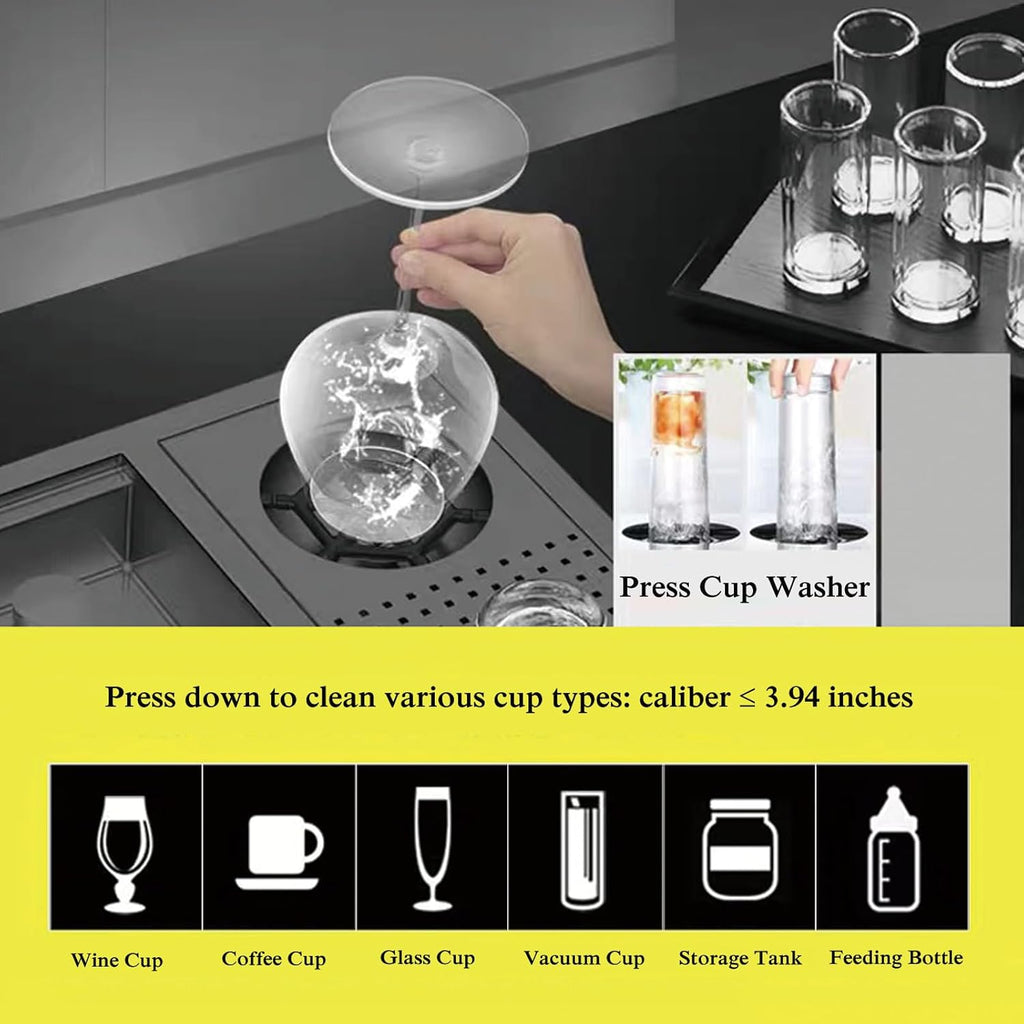 Press Cup Washer

Press down to clean various cup types: caliber $\leq$ 3.94 inches

Wine Cup

Coffee Cup

Glass Cup

Vacuum Cup

Storage Tank

Feeding Bottle