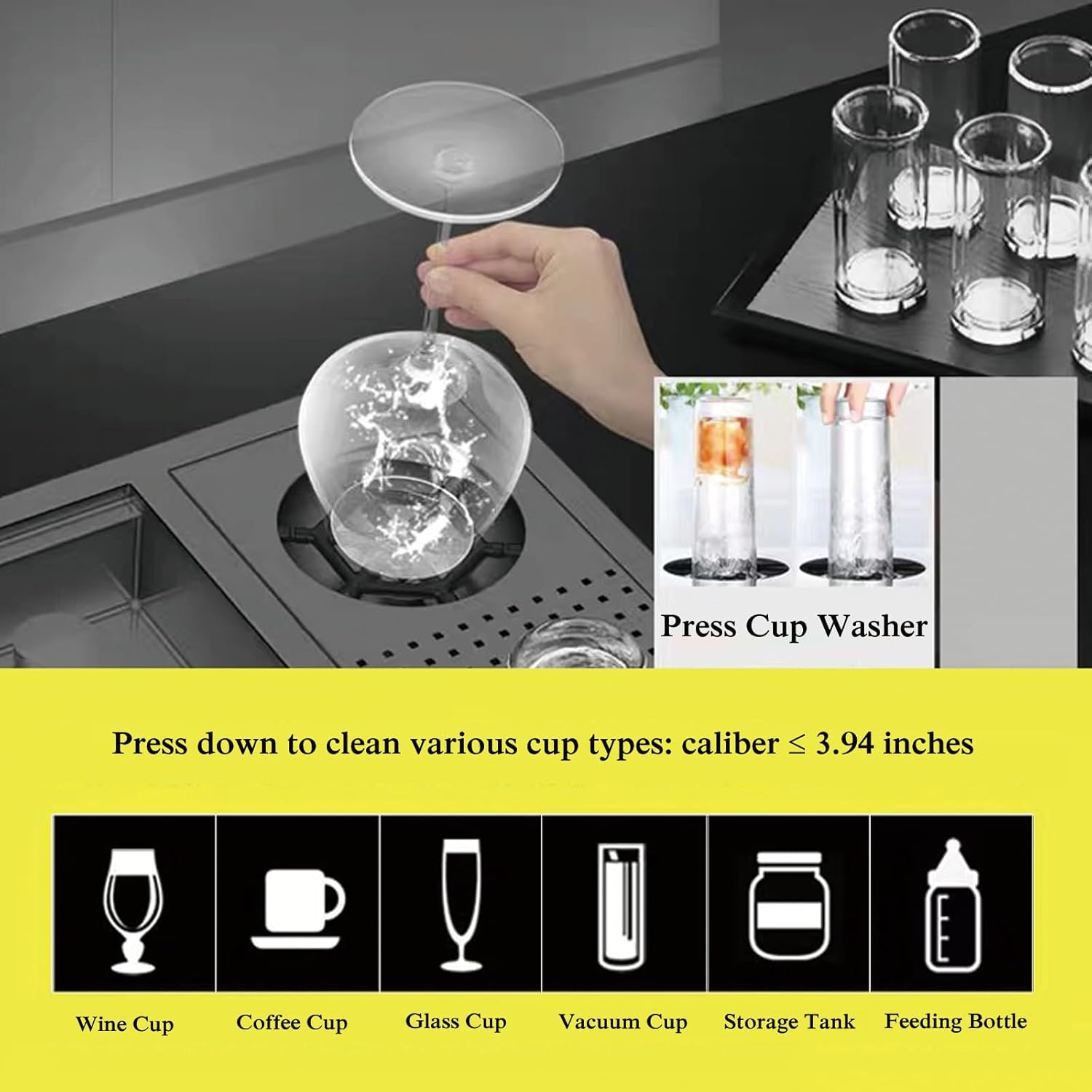 Press Cup Washer

Press down to clean various cup types: caliber $\leq$ 3.94 inches

Wine Cup
Coffee Cup
Glass Cup
Vacuum Cup
Storage Tank
Feeding Bottle