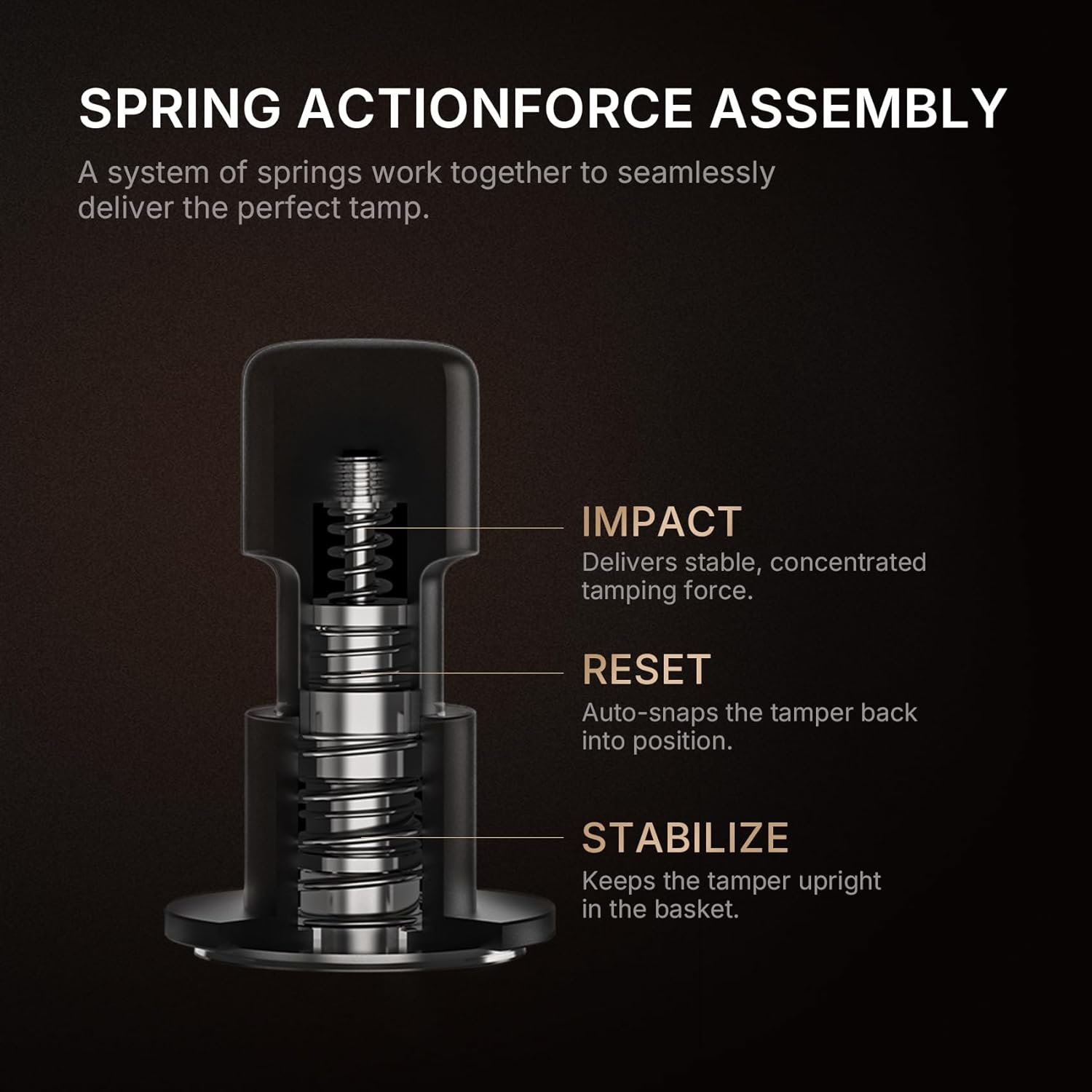 SPRING ACTIONFORCE ASSEMBLY

A system of springs work together to seamlessly deliver the perfect tamp.

IMPACT
Delivers stable, concentrated tamping force.

RESET
Auto-snaps the tamper back into position.

STABILIZE
Keeps the tamper upright in the basket.