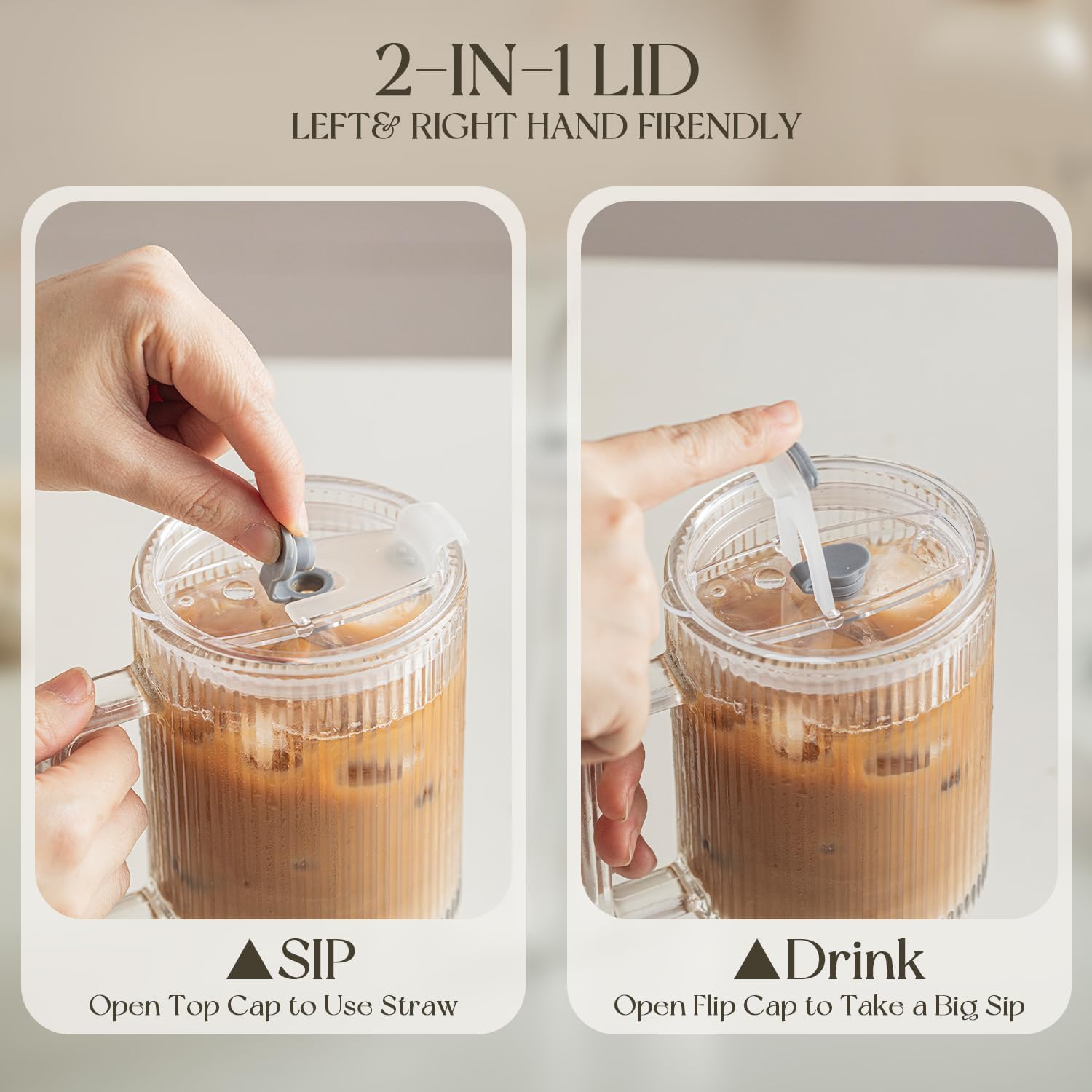 2-IN-1 LID
LEFT& RIGHT HAND FIRENDLY

▲SIP
Open Top Cap to Use Straw

▲Drink
Open Flip Cap to Take a Big Sip