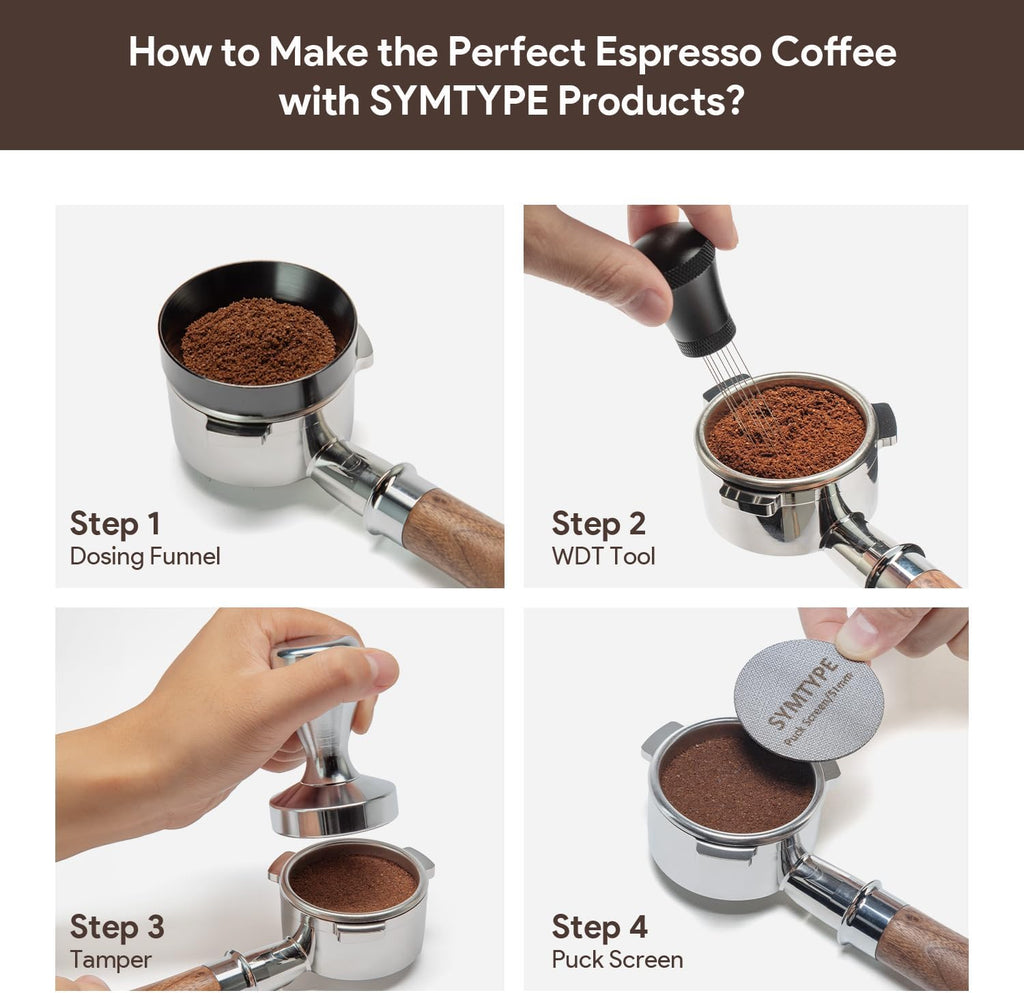 How to Make the Perfect Espresso Coffee with SYMTYPE Products?

Step 1
Dosing Funnel

Step 2
WDT Tool

Step 3
Tamper

SYMTYPE
Puck Screen/51mm

Step 4
Puck Screen