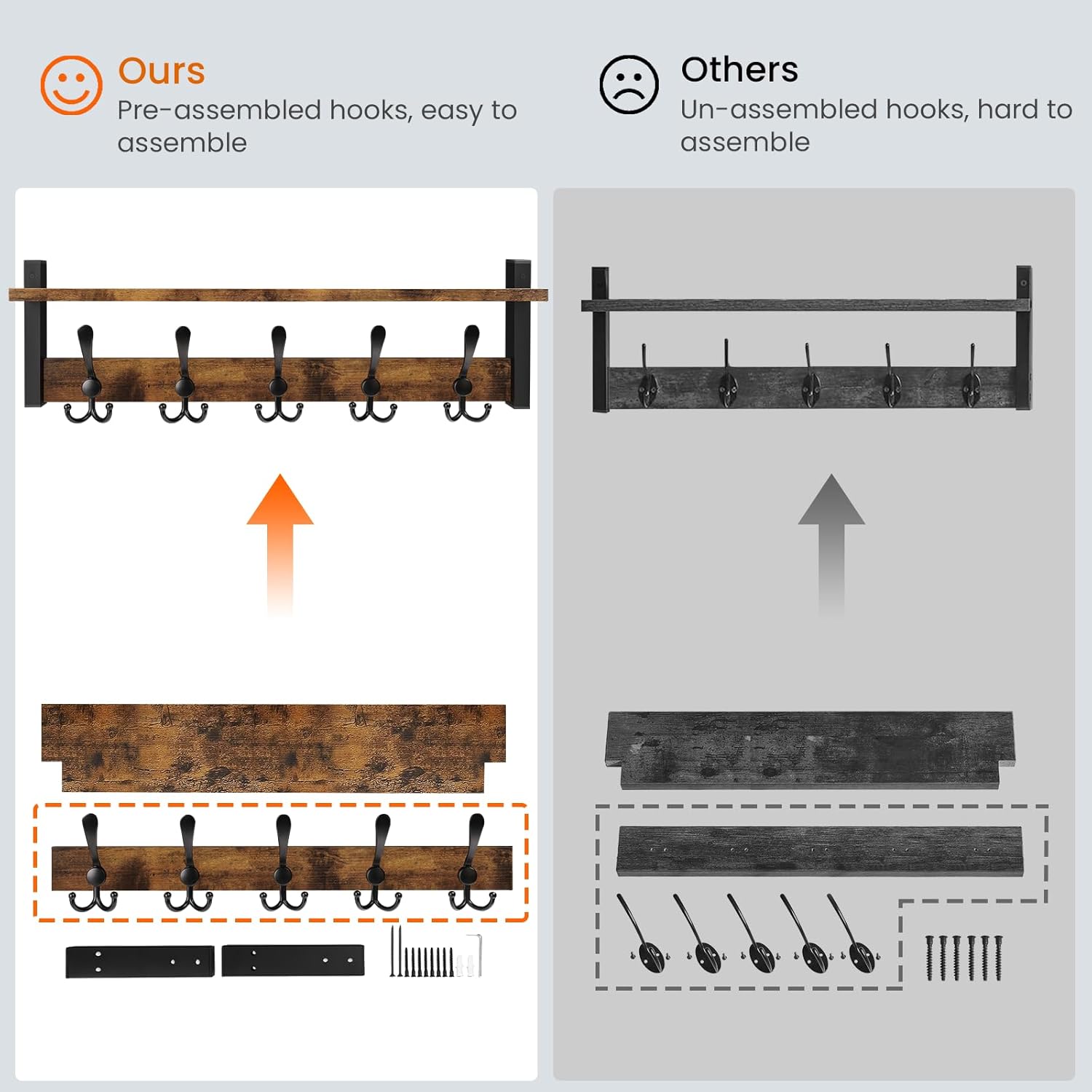 Ours
Pre-assembled hooks, easy to assemble

Others
Un-assembled hooks, hard to assemble