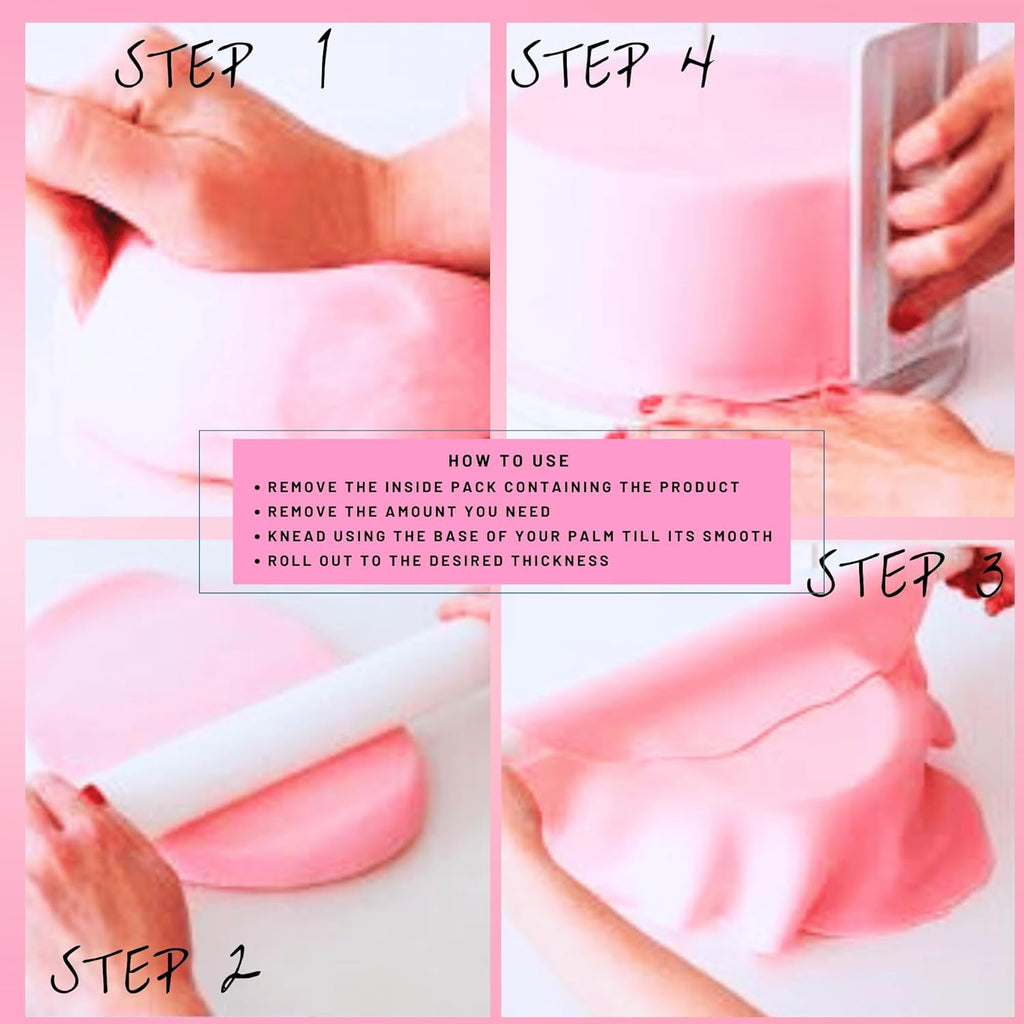 STEP 1

STEP 4

HOW TO USE
• REMOVE THE INSIDE PACK CONTAINING THE PRODUCT
• REMOVE THE AMOUNT YOU NEED
• KNEAD USING THE BASE OF YOUR PALM TILL ITS SMOOTH
• ROLL OUT TO THE DESIRED THICKNESS

STEP 3

STEP 2