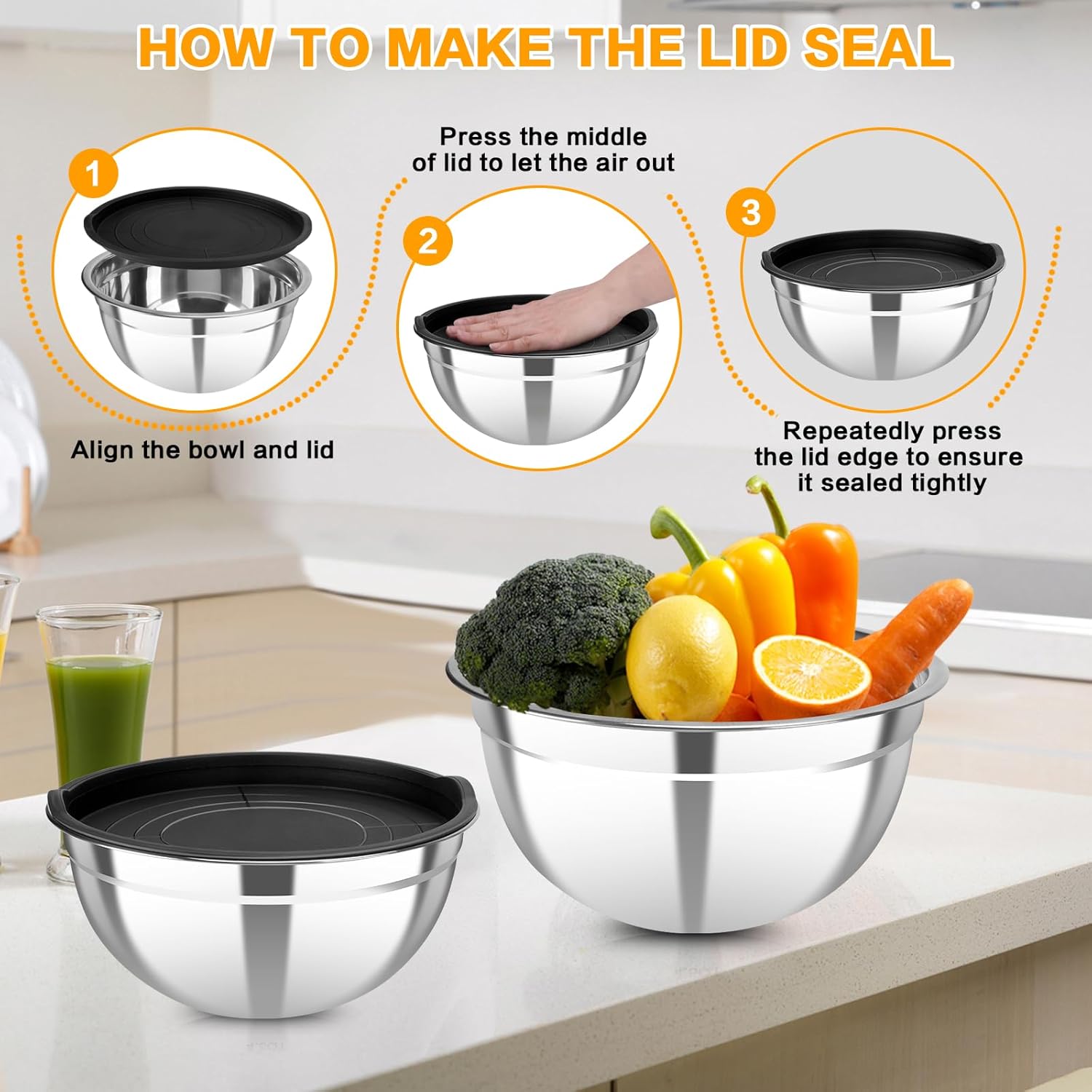 HOW TO MAKE THE LID SEAL

1

Align the bowl and lid

Press the middle of lid to let the air out

2

3

Repeatedly press the lid edge to ensure it sealed tightly