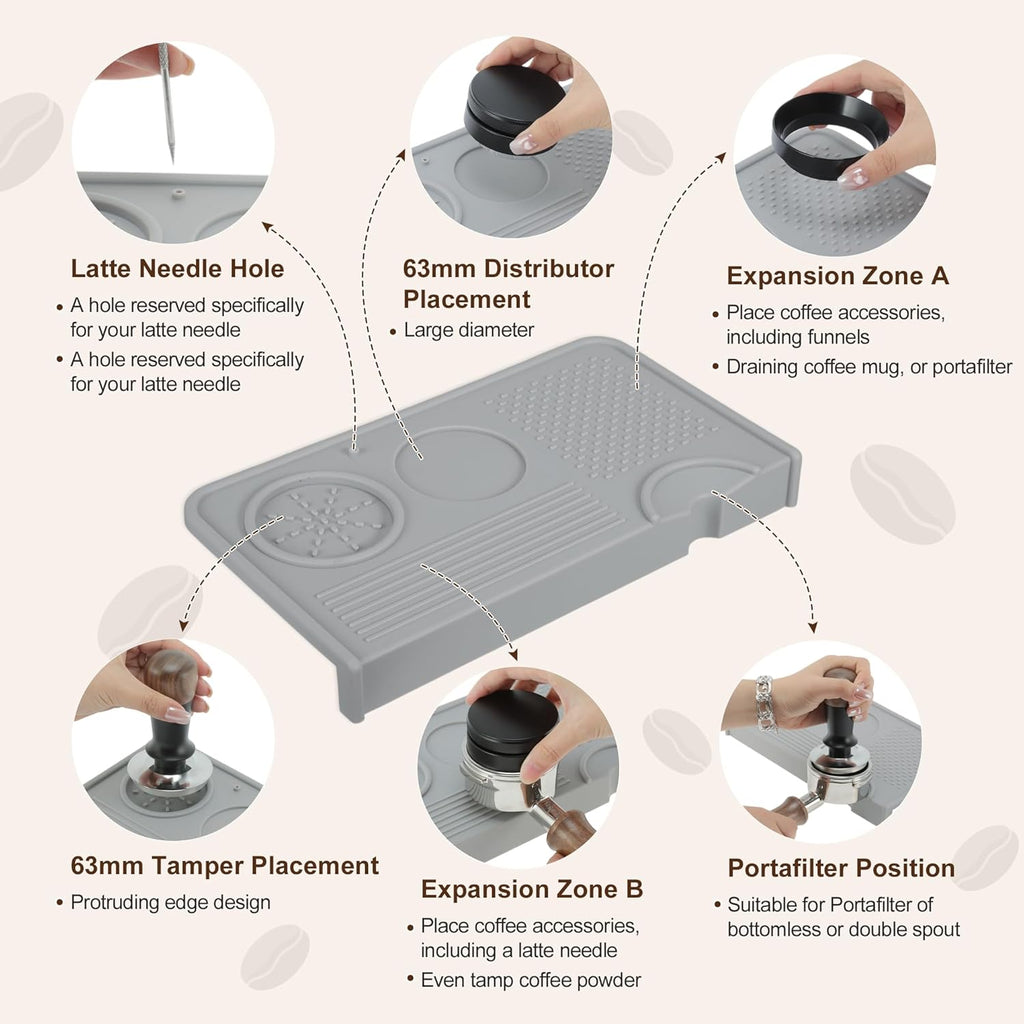 Latte Needle Hole
• A hole reserved specifically for your latte needle
• A hole reserved specifically for your latte needle

63mm Distributor Placement
• Large diameter

Expansion Zone A
• Place coffee accessories, including funnels
• Draining coffee mug, or portafilter

63mm Tamper Placement
• Protruding edge design

Expansion Zone B
• Place coffee accessories, including a latte needle
• Even tamp coffee powder

Portafilter Position
• Suitable for Portafilter of bottomless or double spout