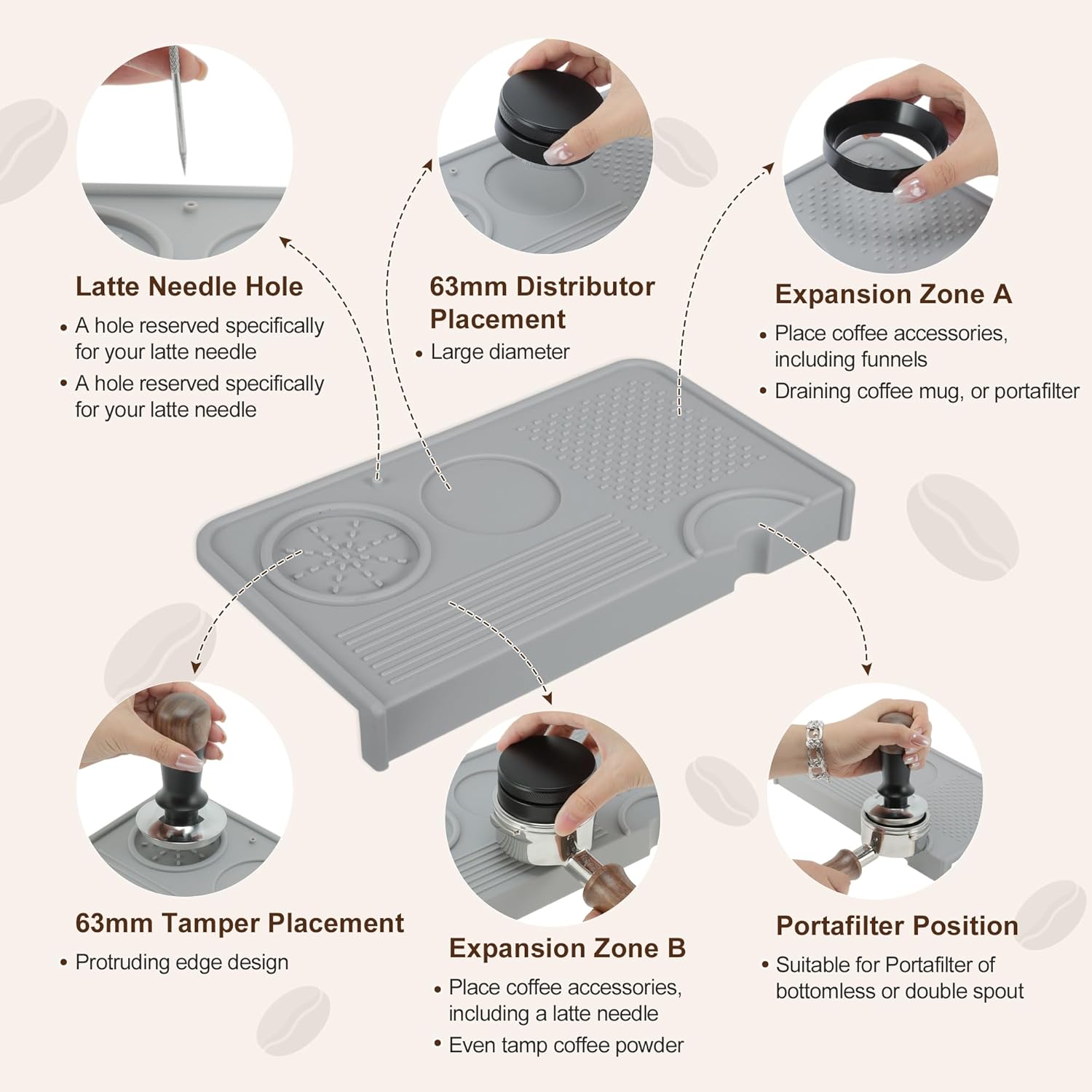 Latte Needle Hole

• A hole reserved specifically for your latte needle
• A hole reserved specifically for your latte needle

63mm Distributor Placement

• Large diameter

Expansion Zone A

• Place coffee accessories, including funnels
• Draining coffee mug, or portafilter

63mm Tamper Placement

• Protruding edge design

Expansion Zone B

• Place coffee accessories, including a latte needle
• Even tamp coffee powder

Portafilter Position

• Suitable for Portafilter of bottomless or double spout