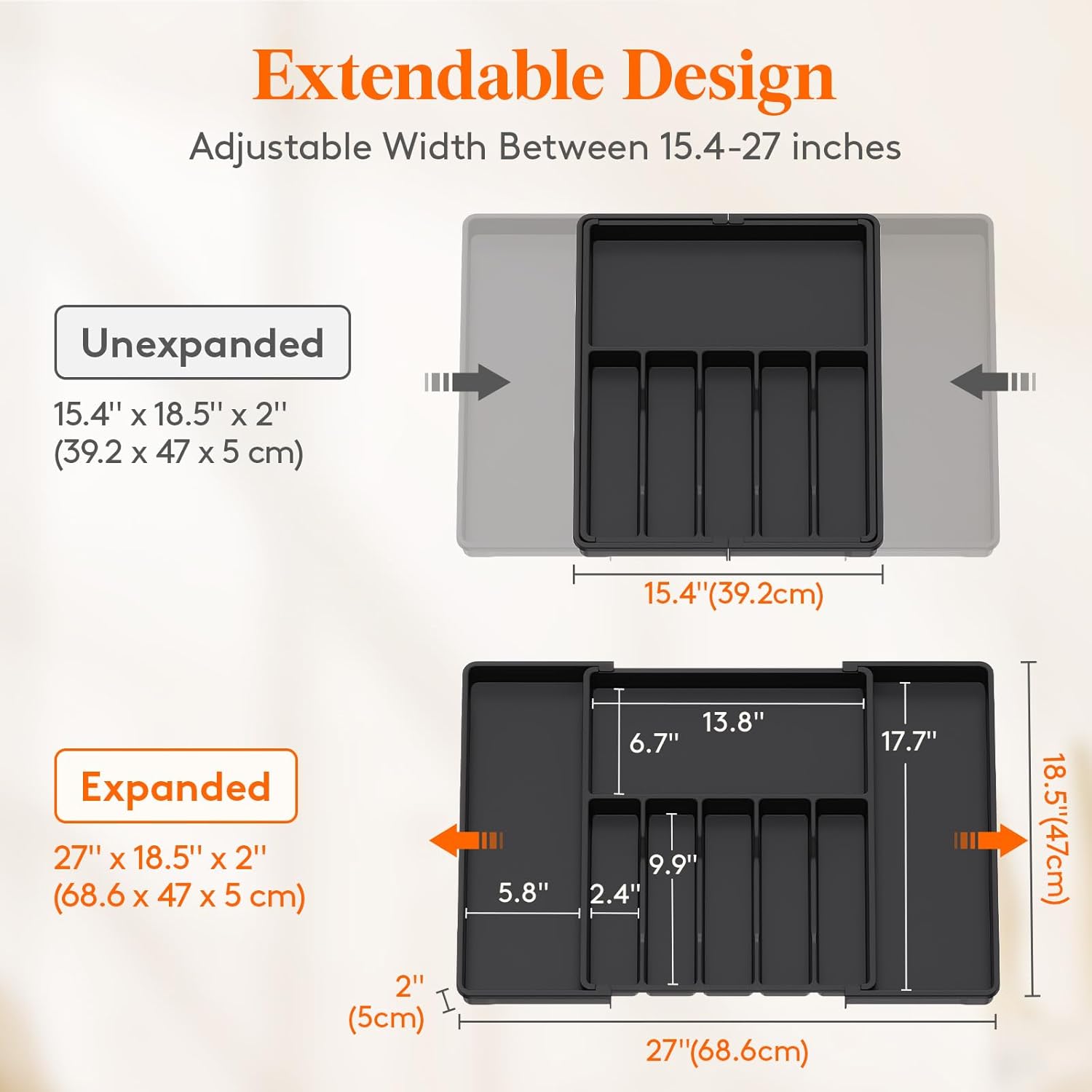 Extendable Design

Adjustable Width Between 15.4-27 inches

Unexpanded

15.4'' x 18.5'' x 2''
(39.2 x 47 x 5 cm)

15.4''(39.2cm)

Expanded

27'' x 18.5'' x 2''
(68.6 x 47 x 5 cm)

13.8''

6.7''

17.7''

18.5''(47cm)

9.9''

5.8''

2.4''

2''
(5cm)

27''(68.6cm)