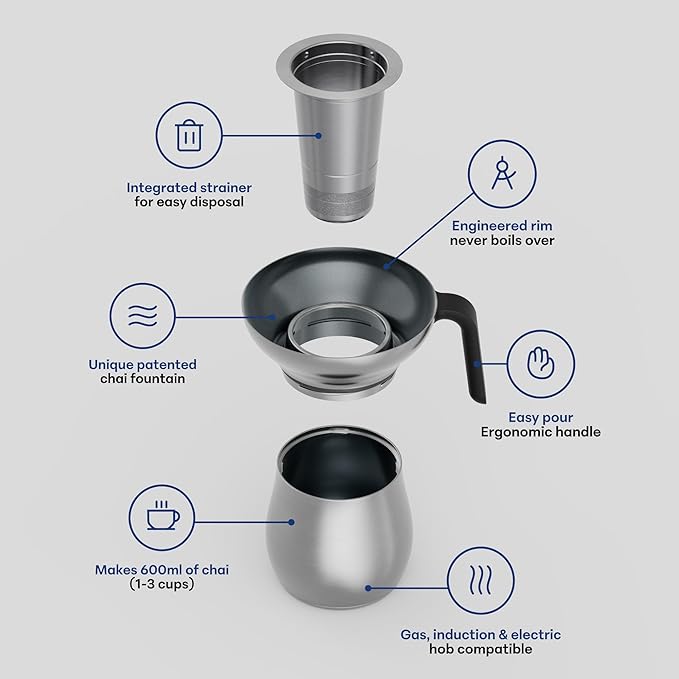 Integrated strainer
for easy disposal

Engineered rim
never boils over

Unique patented
chai fountain

Easy pour
Ergonomic handle

Makes 600ml of chai
(1-3 cups)

Gas, induction & electric
hob compatible