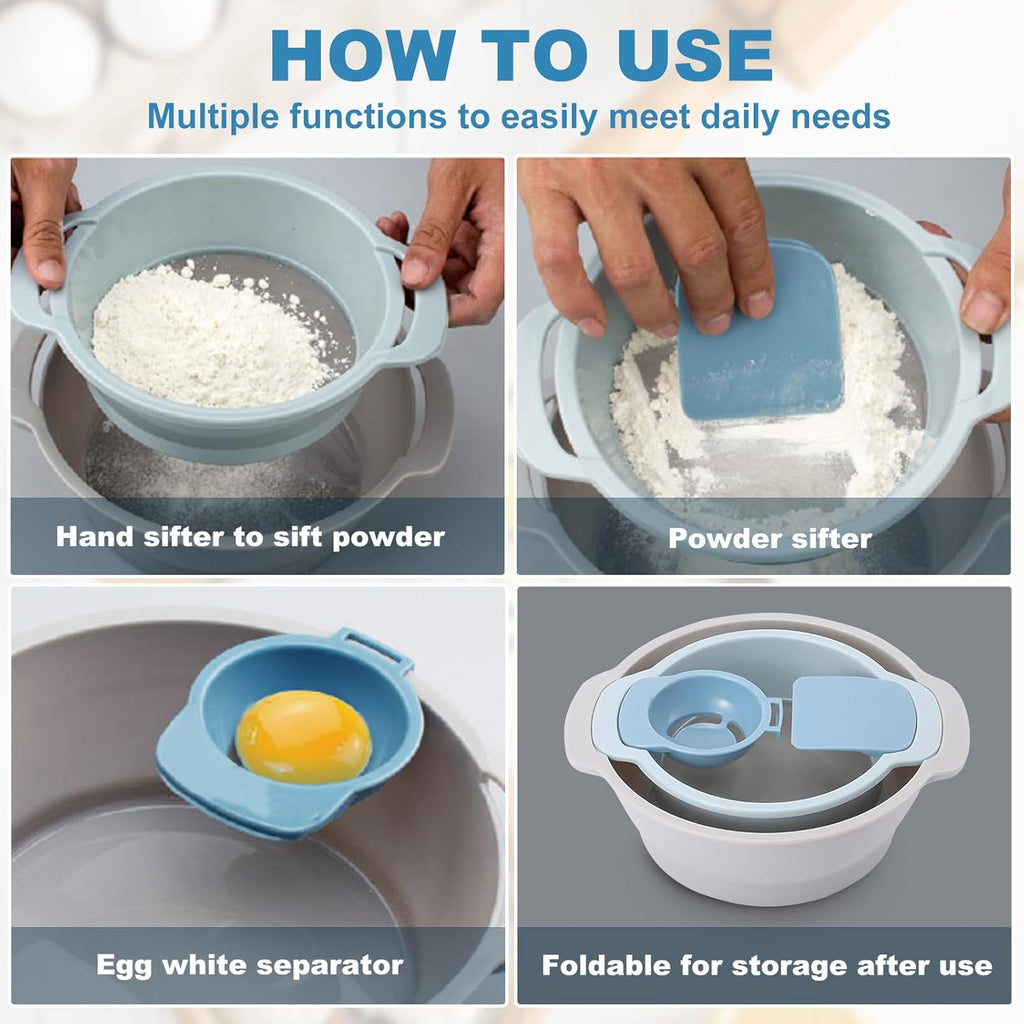 HOW TO USE
Multiple functions to easily meet daily needs

Hand sifter to sift powder

Powder sifter

Egg white separator

Foldable for storage after use