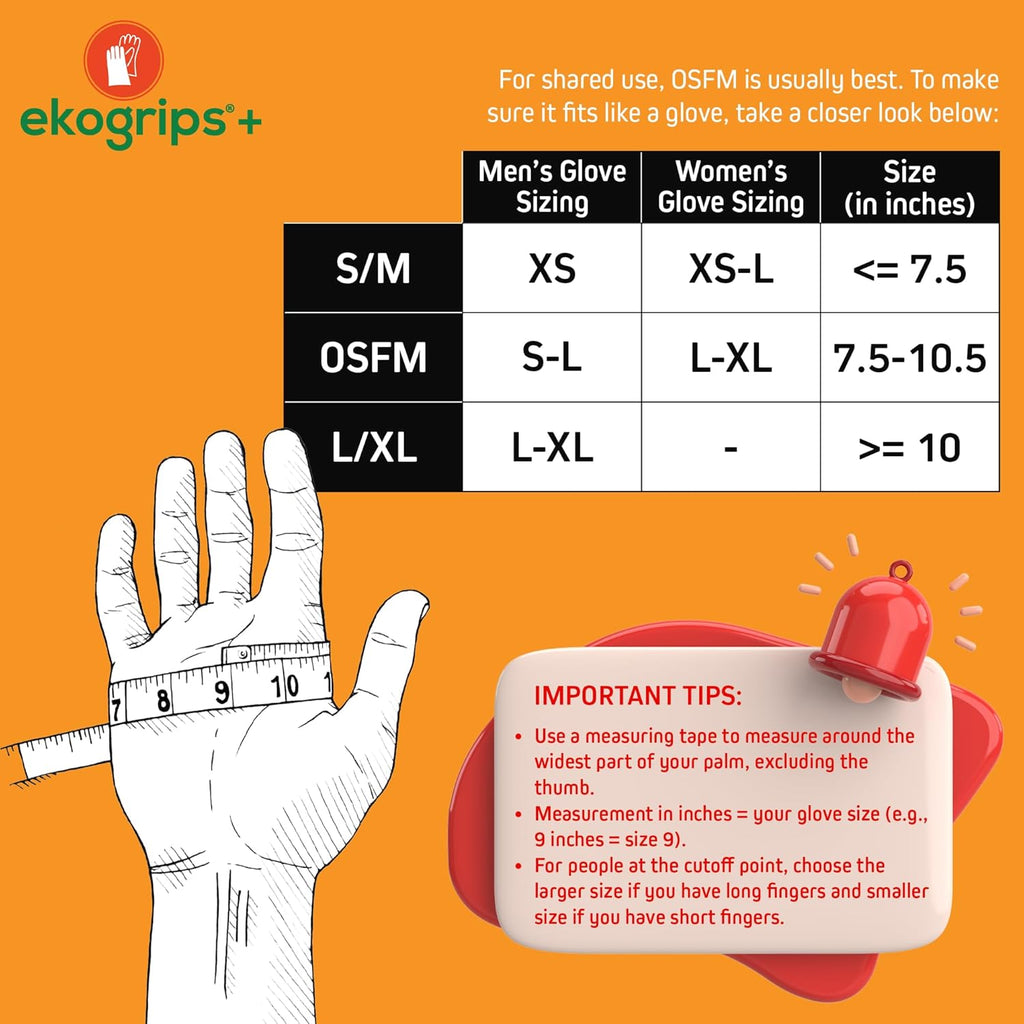 ekogrips®+

For shared use, OSFM is usually best. To make sure it fits like a glove, take a closer look below:

| | Men's Glove Sizing | Women's Glove Sizing | Size (in inches) |
|---|---|---|---|
| S/M | XS | XS-L | <= 7.5 |
| OSFM | S-L | L-XL | 7.5-10.5 |
| L/XL | L-XL | - | >= 10 |

7 8 9 10 1

IMPORTANT TIPS:

• Use a measuring tape to measure around the widest part of your palm, excluding the thumb.
• Measurement in inches = your glove size (e.g., 9 inches = size 9).
• For people at the cutoff point, choose the larger size if you have long fingers and smaller size if you have short fingers.