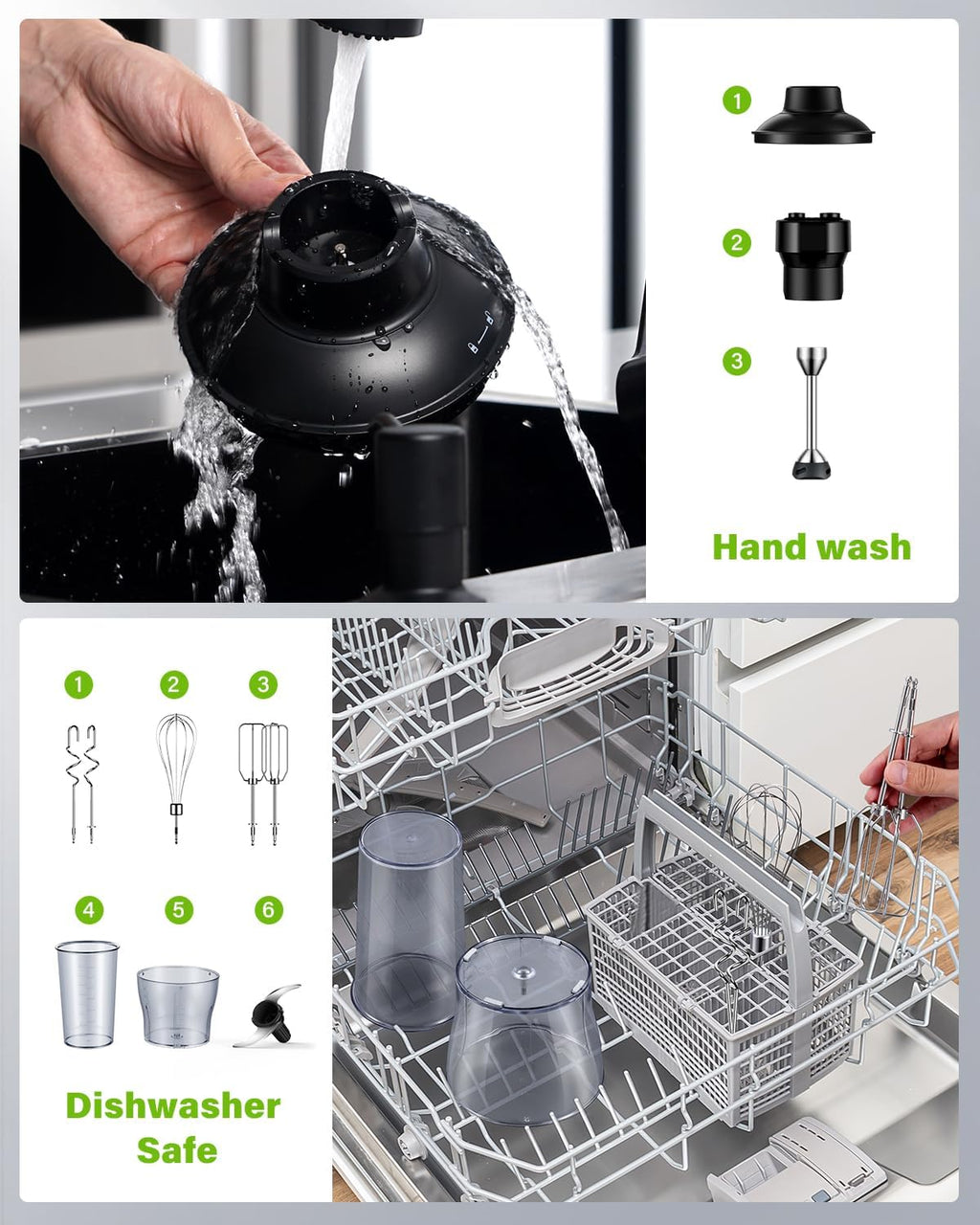 1

2

3

Hand wash

1 2 3

4 5 6

Dishwasher Safe