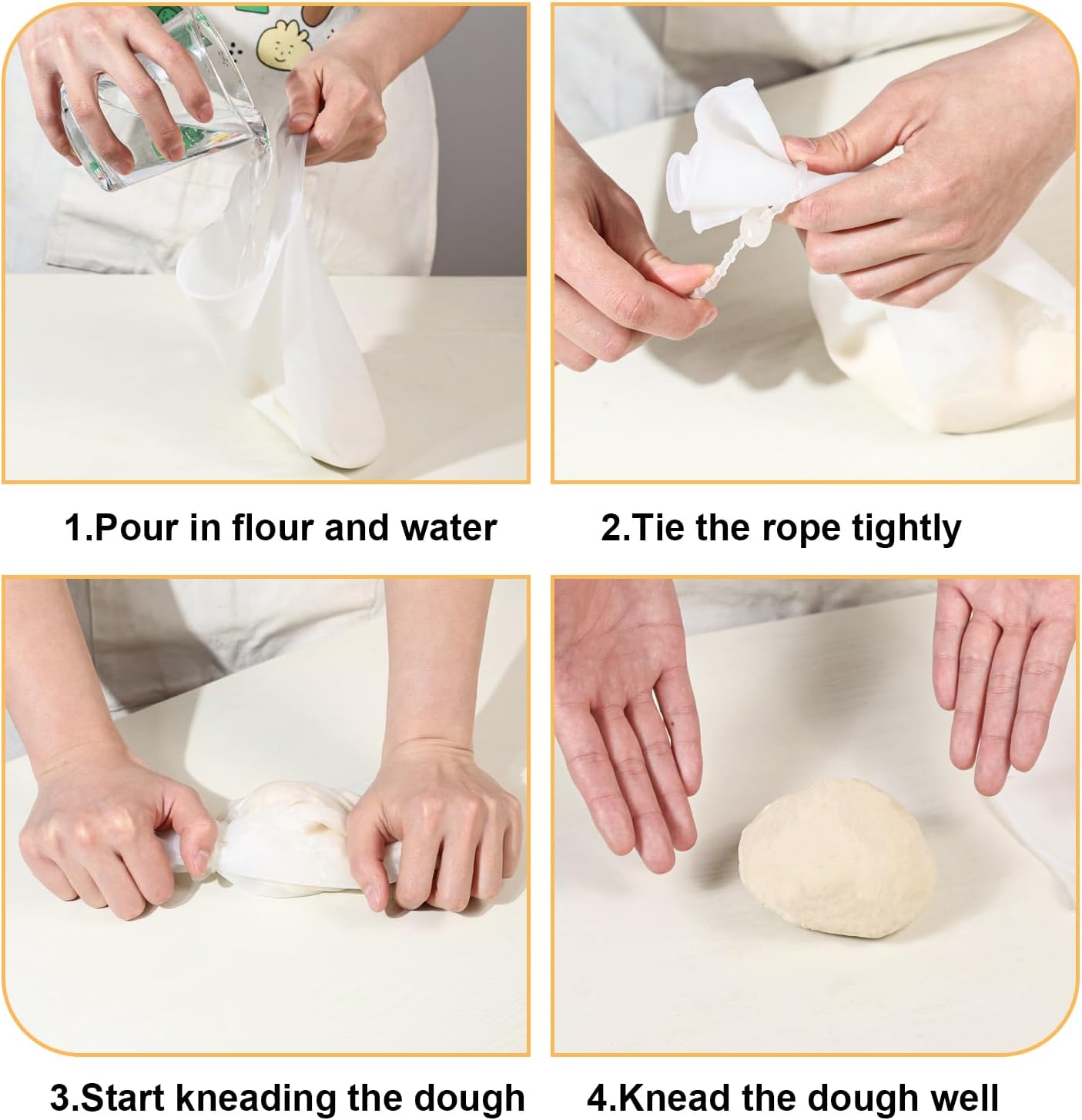 1.Pour in flour and water

2.Tie the rope tightly

3.Start kneading the dough

4.Knead the dough well