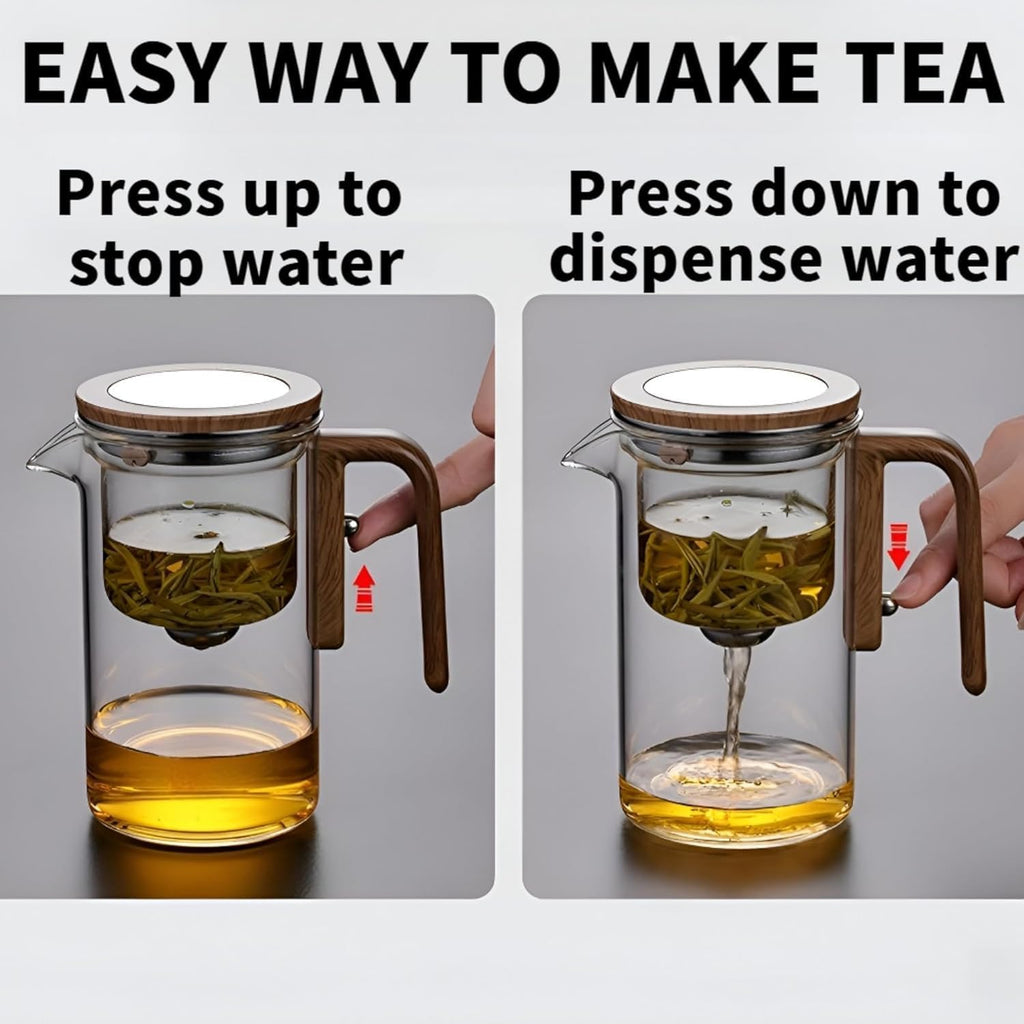 EASY WAY TO MAKE TEA

Press up to stop water

Press down to dispense water