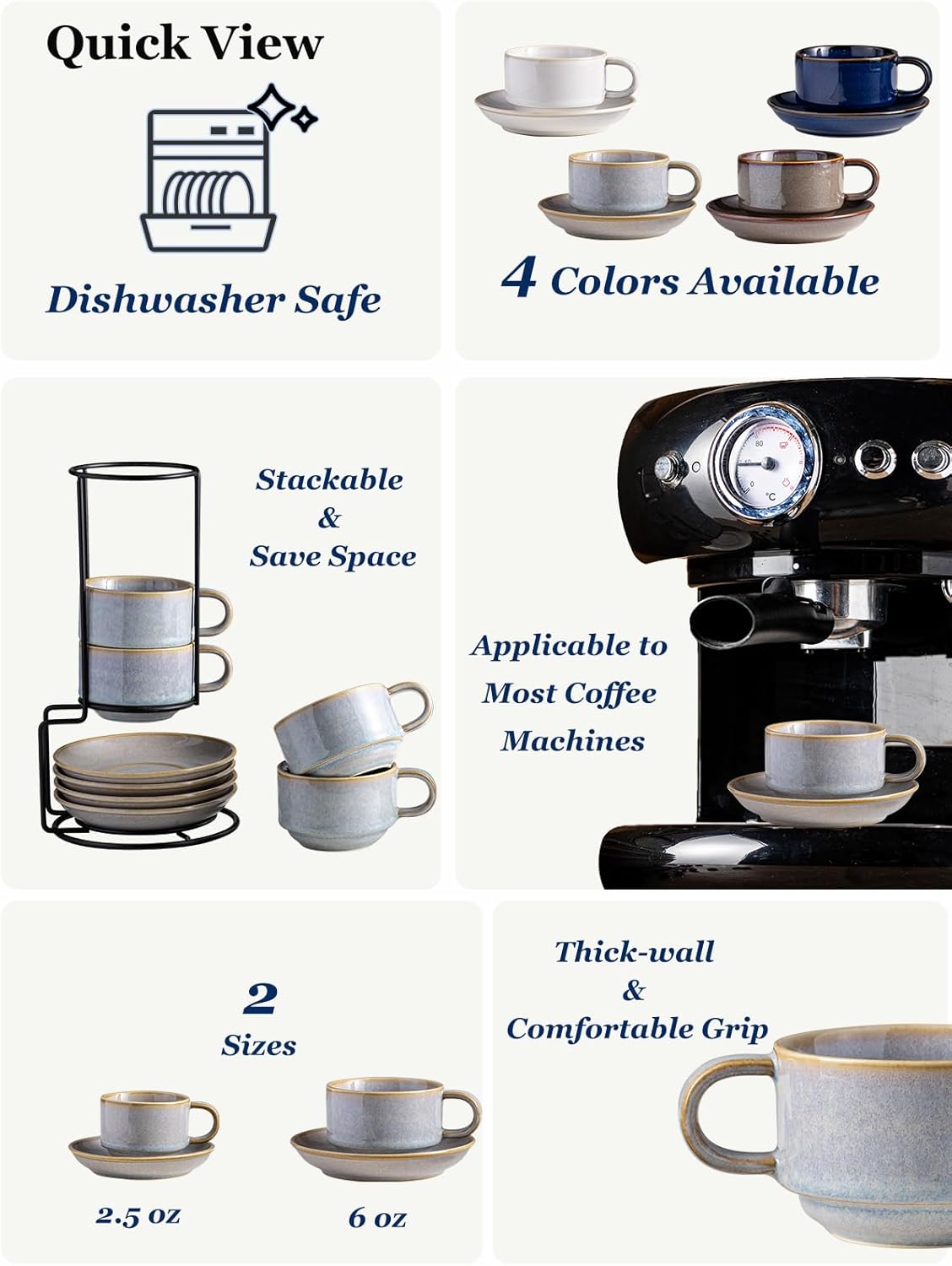 Quick View

Dishwasher Safe

4 Colors Available

Stackable
&
Save Space

80
°C

Applicable to
Most Coffee
Machines

2
Sizes

2.5 oz

6 oz

Thick-wall
&
Comfortable Grip