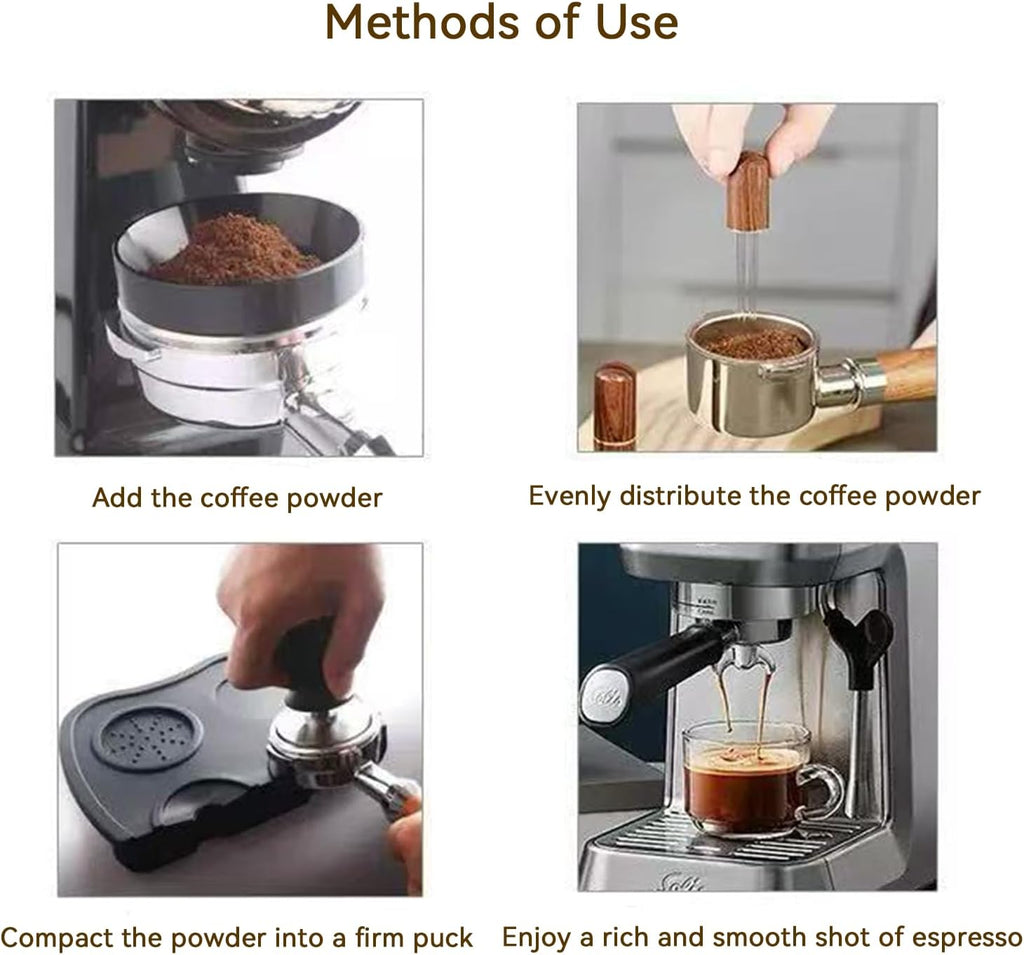 Methods of Use

Add the coffee powder

Evenly distribute the coffee powder

Compact the powder into a firm puck

Enjoy a rich and smooth shot of espresso