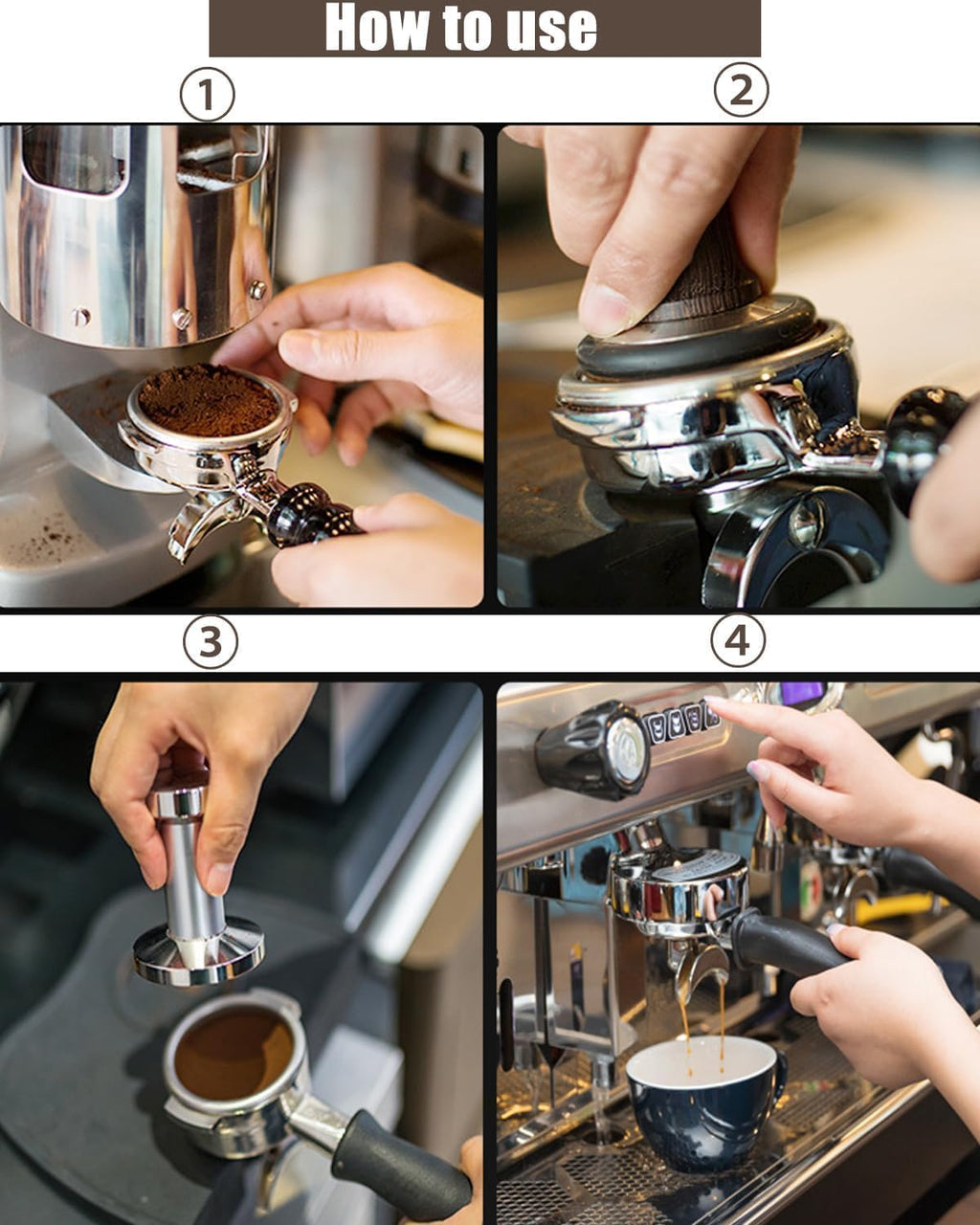 How to use

①

②

③

④