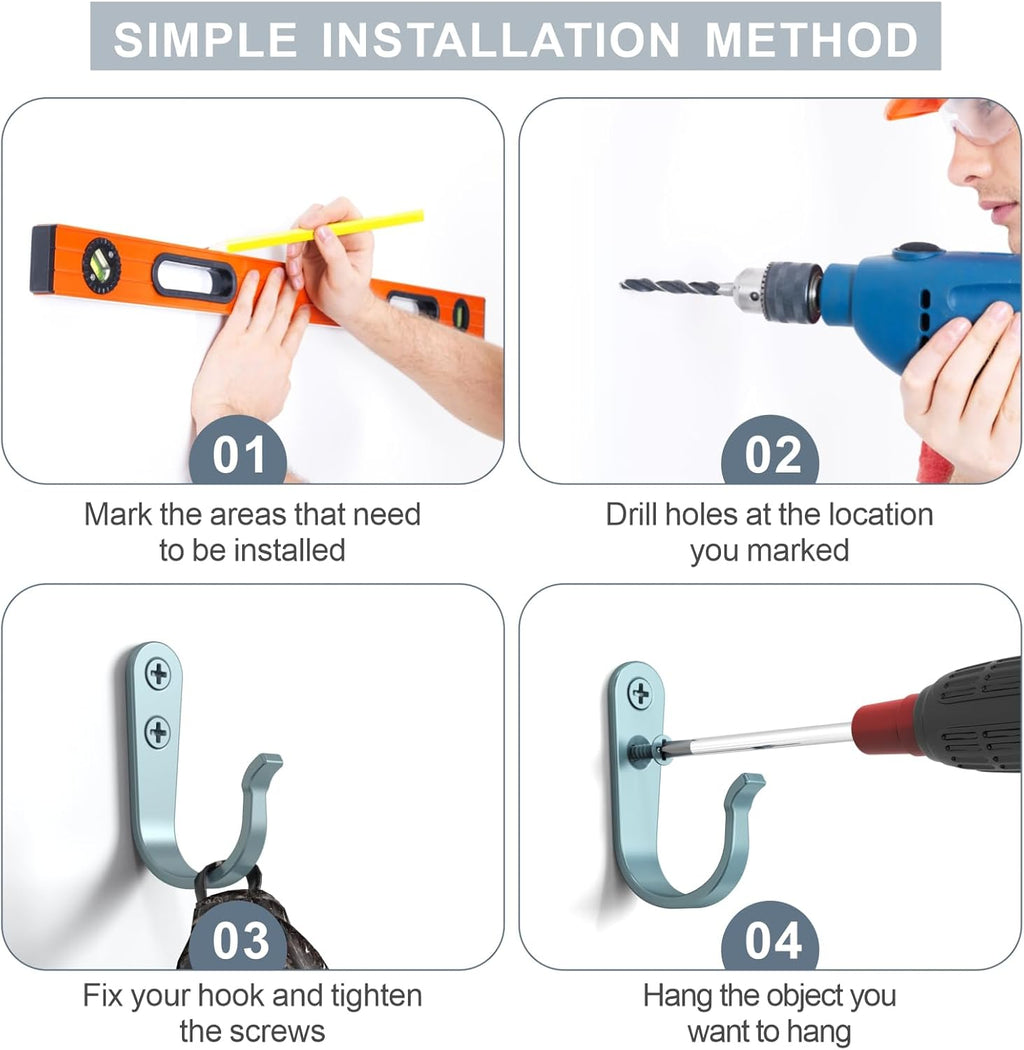 SIMPLE INSTALLATION METHOD

01

Mark the areas that need to be installed

02

Drill holes at the location you marked

03

Fix your hook and tighten the screws

04

Hang the object you want to hang