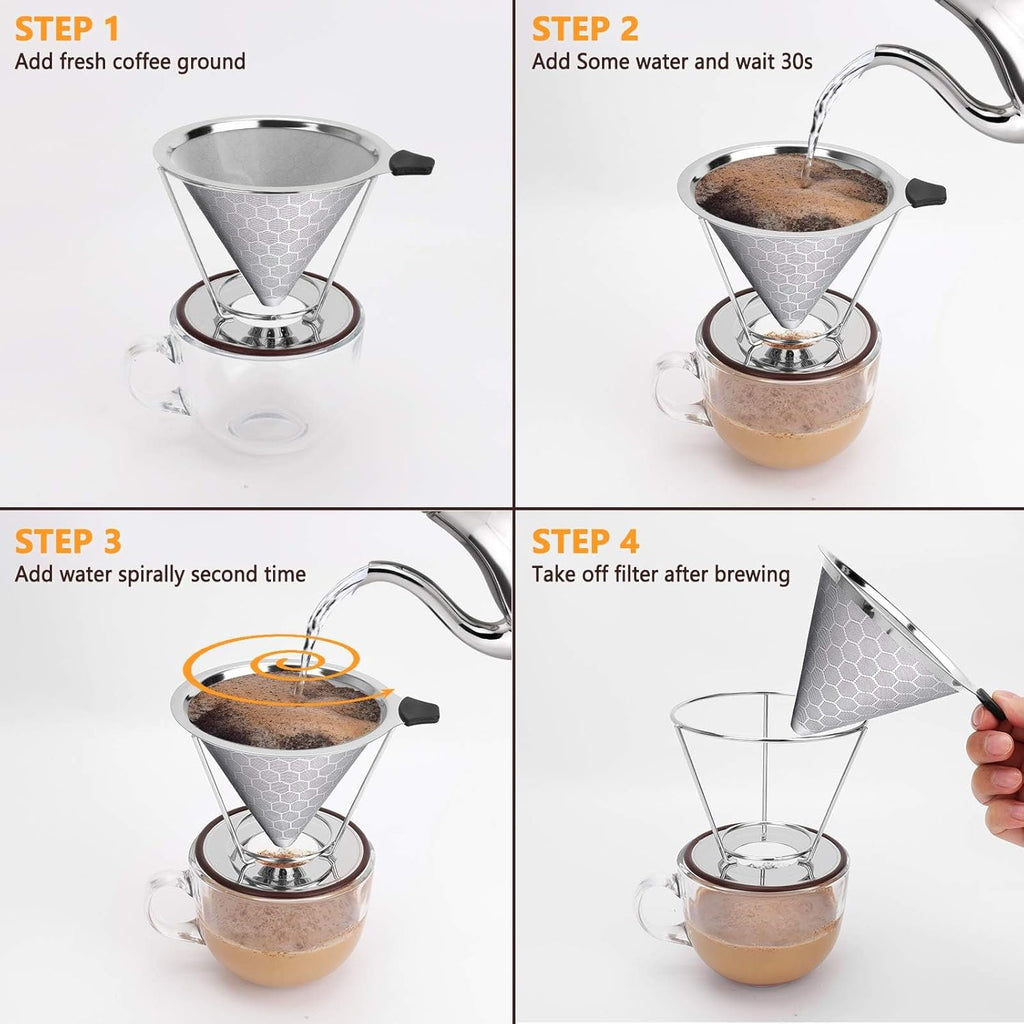 STEP 1
Add fresh coffee ground

STEP 2
Add Some water and wait 30s

STEP 3
Add water spirally second time

STEP 4
Take off filter after brewing