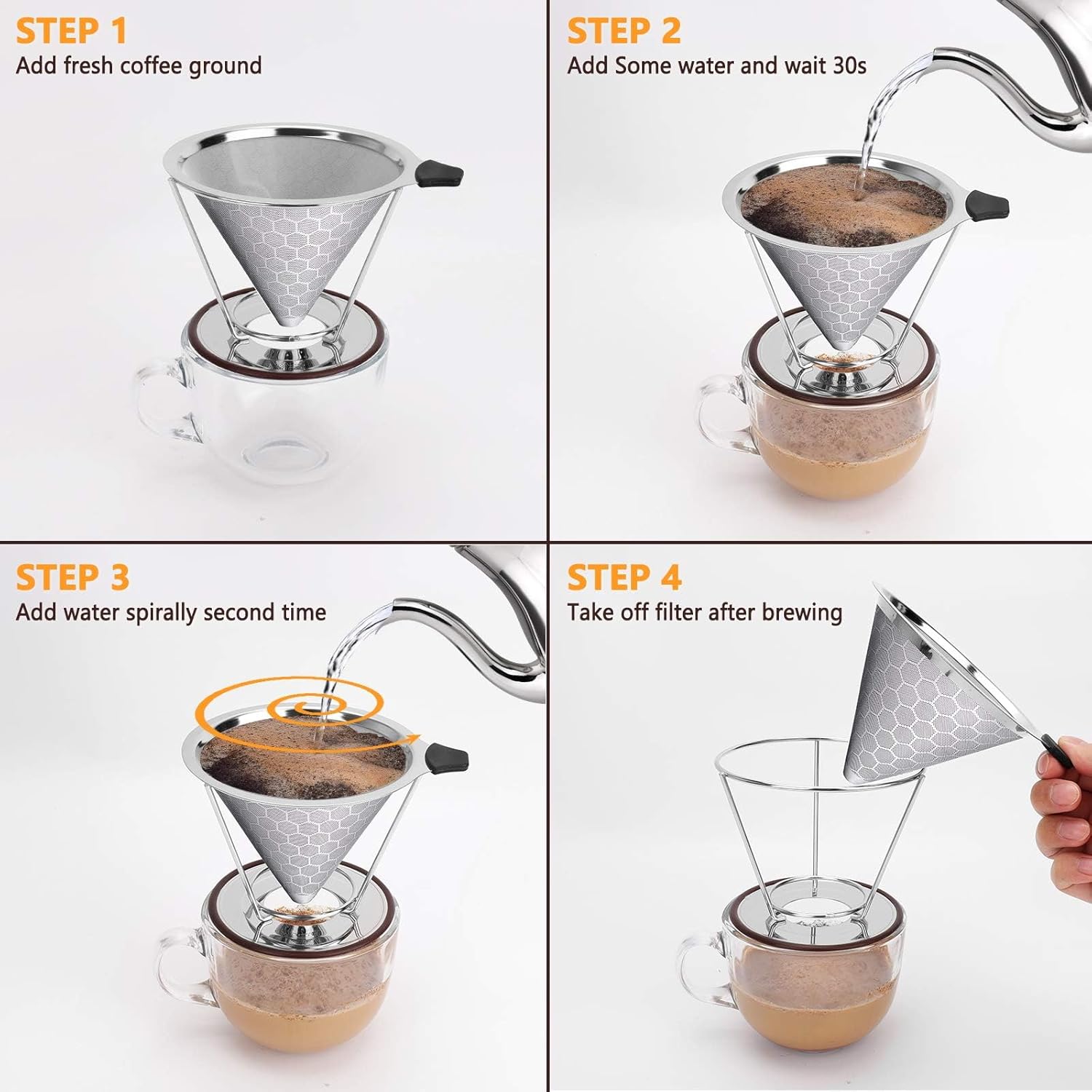 STEP 1
Add fresh coffee ground

STEP 2
Add Some water and wait 30s

STEP 3
Add water spirally second time

STEP 4
Take off filter after brewing