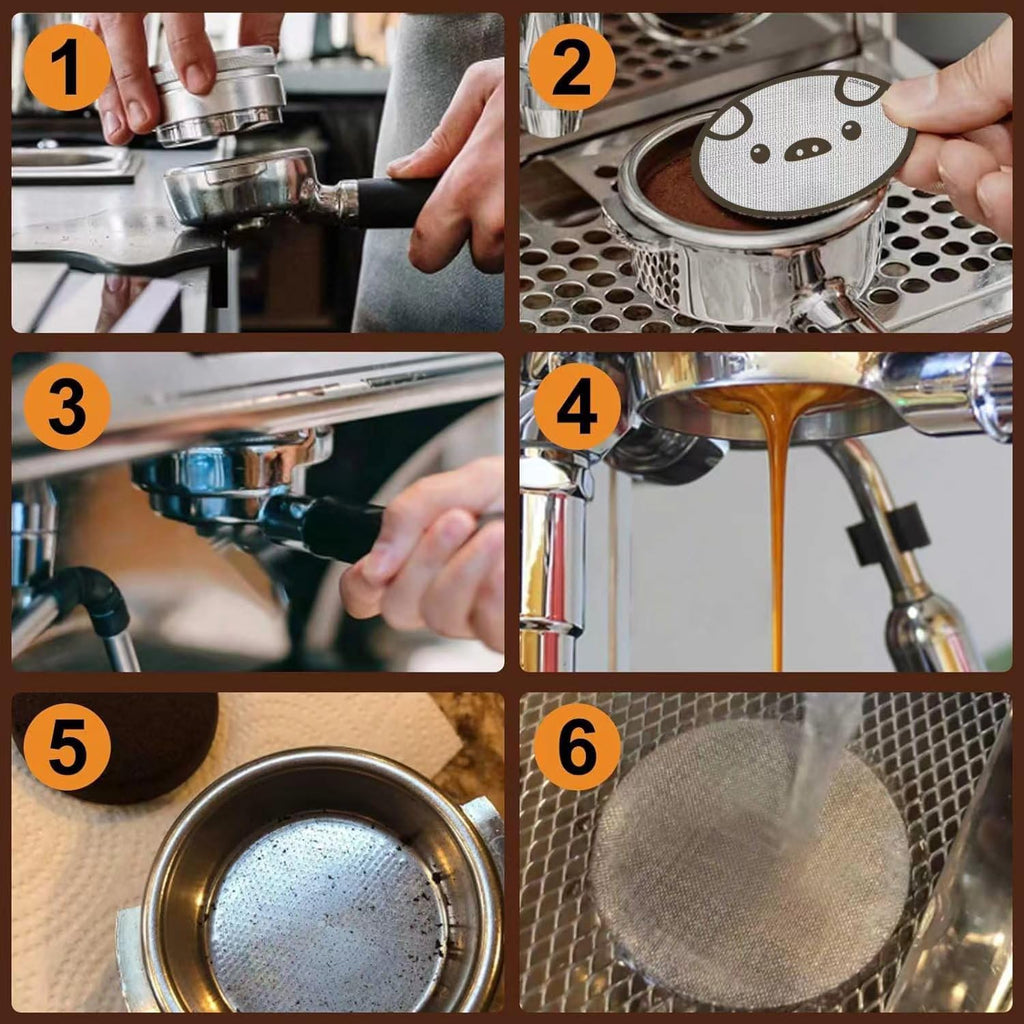 1

2

3

4

5

6