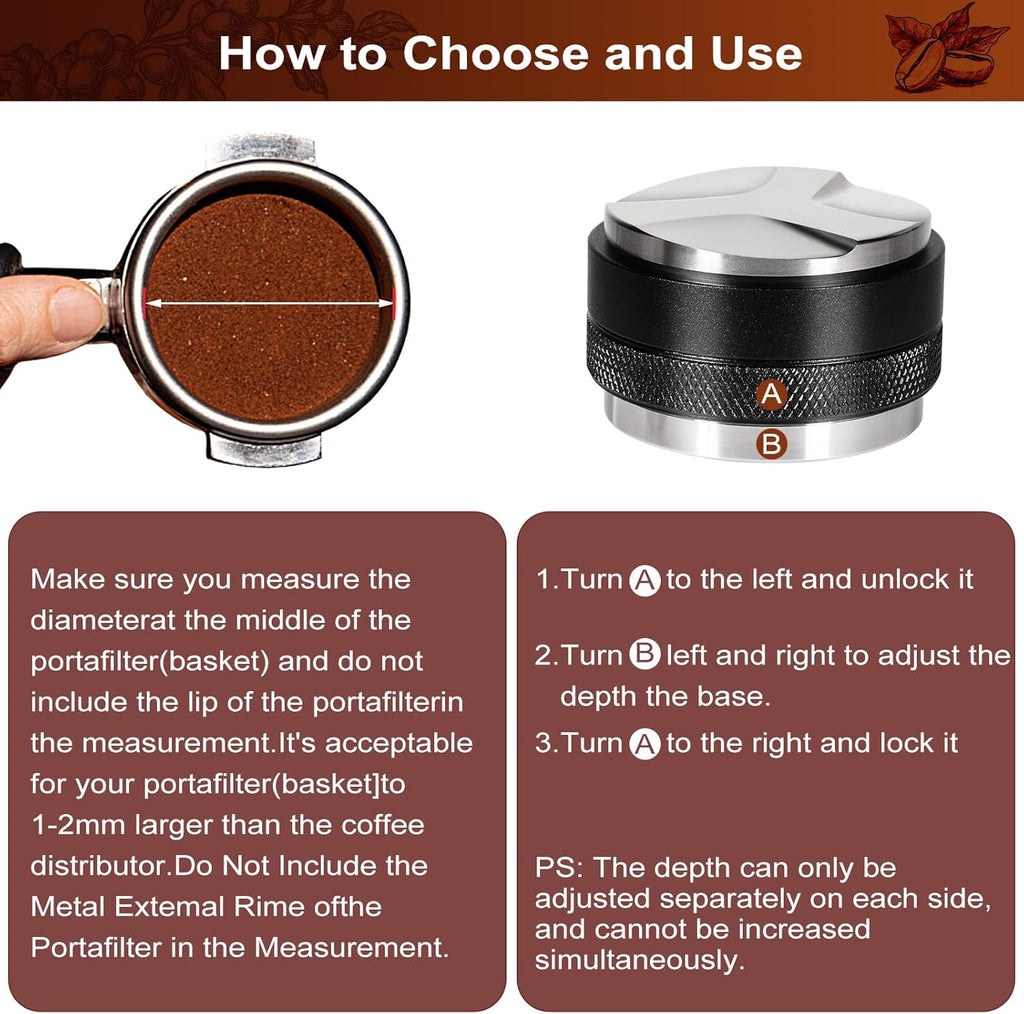 How to Choose and Use

A

B

Make sure you measure the diameterat the middle of the portafilter(basket) and do not include the lip of the portafilterin the measurement.It's acceptable for your portafilter(basket]to 1-2mm larger than the coffee distributor.Do Not Include the Metal Extemal Rime ofthe Portafilter in the Measurement.

1.Turn A to the left and unlock it

2.Turn B left and right to adjust the depth the base.

3.Turn A to the right and lock it

PS: The depth can only be adjusted separately on each side, and cannot be increased simultaneously.