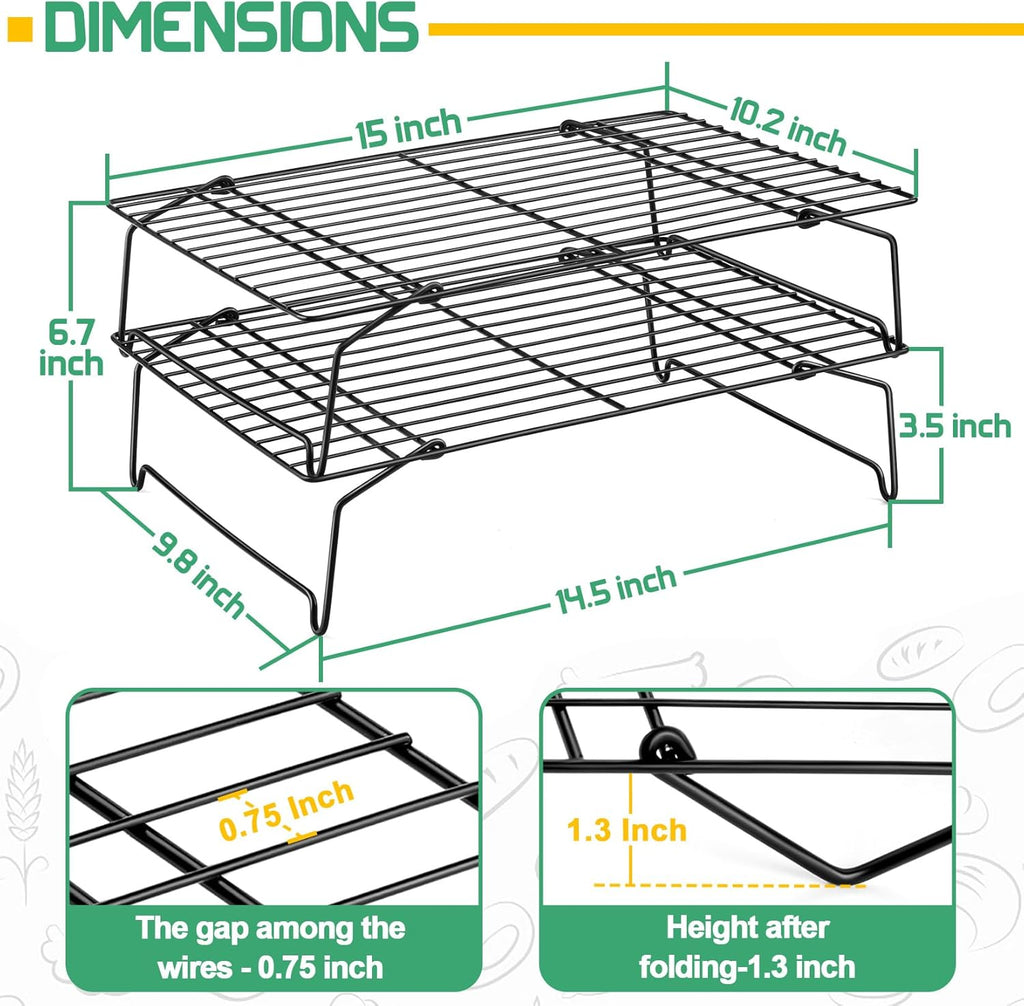 DIMENSIONS

15 inch

10.2 inch

6.7 inch

3.5 inch

9.8 inch

14.5 inch

0.75 Inch

The gap among the wires - 0.75 inch

1.3 Inch

Height after folding-1.3 inch