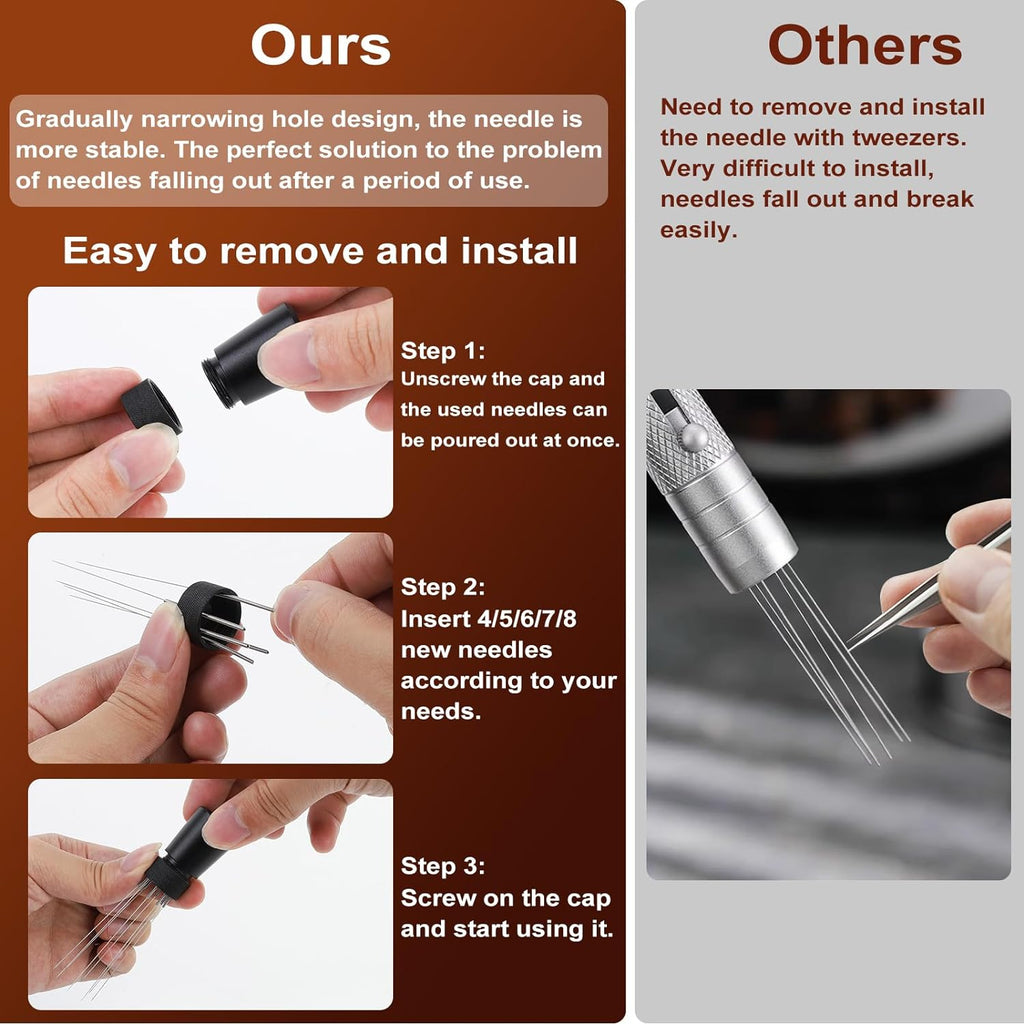 Ours

Gradually narrowing hole design, the needle is more stable. The perfect solution to the problem of needles falling out after a period of use.

Easy to remove and install

Step 1:
Unscrew the cap and the used needles can be poured out at once.

Step 2:
Insert 4/5/6/7/8 new needles according to your needs.

Step 3:
Screw on the cap and start using it.

Others

Need to remove and install the needle with tweezers. Very difficult to install, needles fall out and break easily.