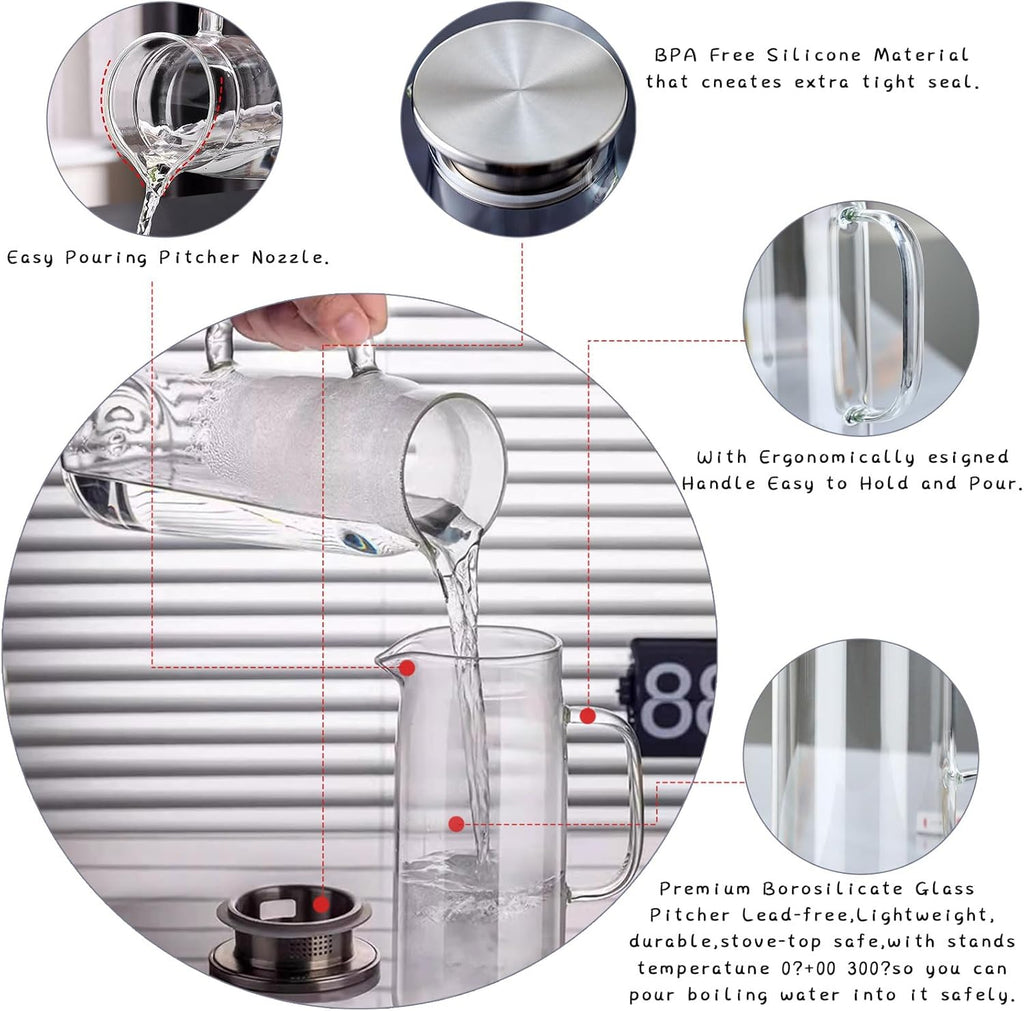 BPA Free Silicone Material that cneates extra tight seal.

Easy Pouring Pitcher Nozzle.

With Ergonomically esigned Handle Easy to Hold and Pour.

88

Premium Borosilicate Glass Pitcher Lead-free,Lightweight, durable,stove-top safe,with stands temperatune 0?+00 300?so you can pour boiling water into it safely.