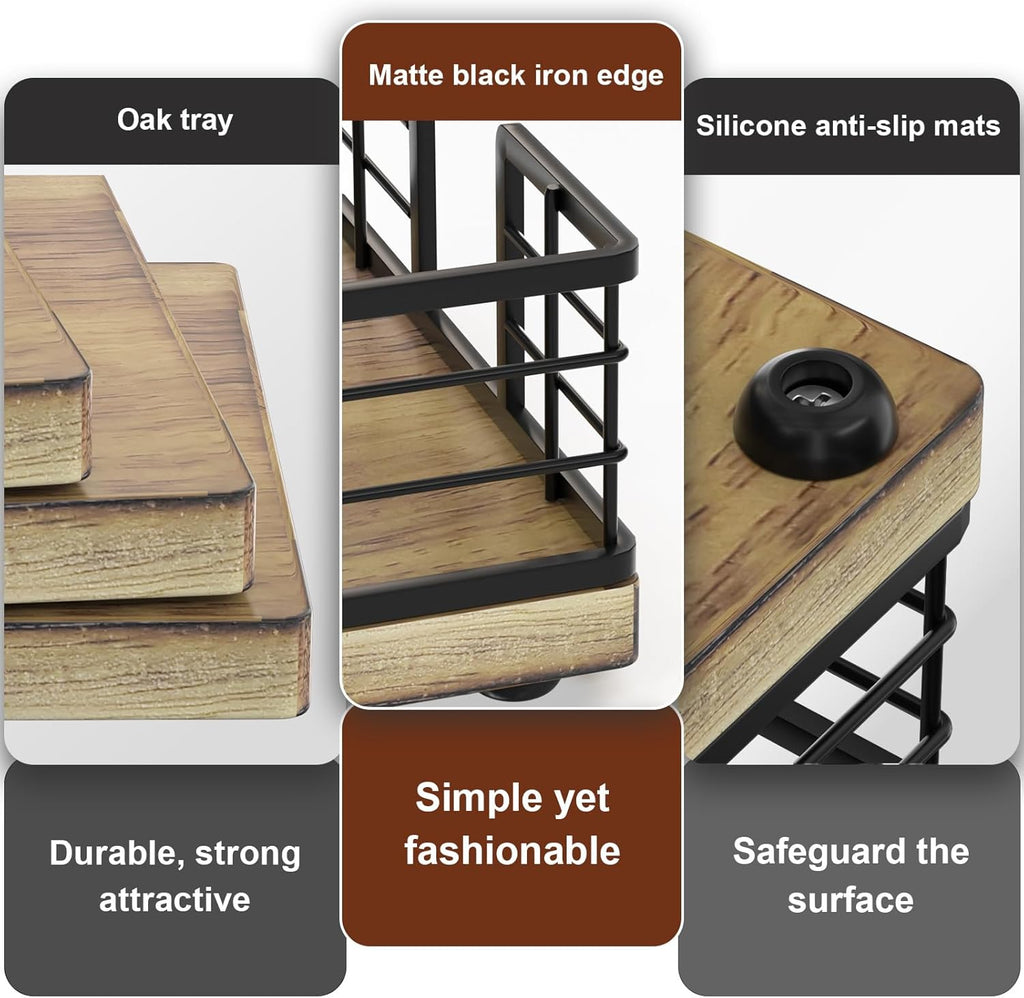 Oak tray

Durable, strong attractive

Matte black iron edge

Simple yet fashionable

Silicone anti-slip mats

Safeguard the surface