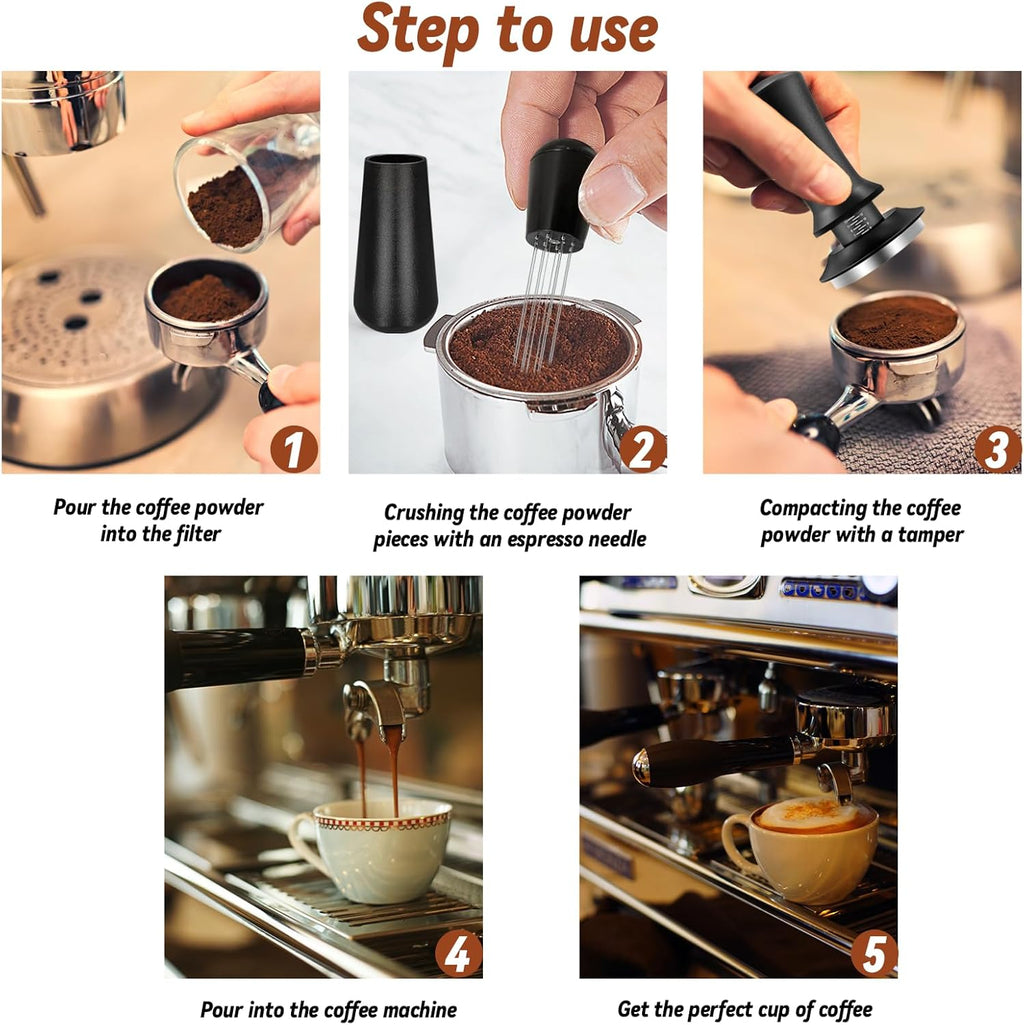 Step to use

1

Pour the coffee powder into the filter

2

Crushing the coffee powder pieces with an espresso needle

3

Compacting the coffee powder with a tamper

4

Pour into the coffee machine

5

Get the perfect cup of coffee