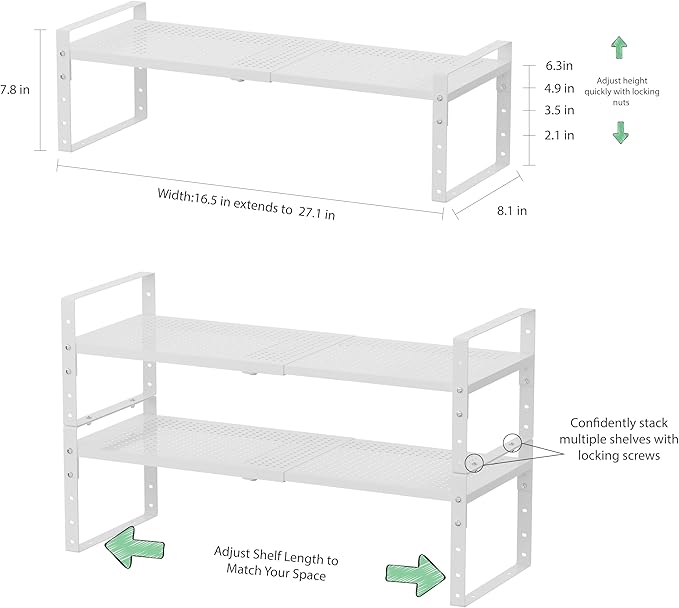 7.8 in

6.3in
4.9 in
3.5 in
2.1 in

Adjust height quickly with locking nuts

Width:16.5 in extends to 27.1 in

8.1 in

Confidently stack multiple shelves with locking screws

Adjust Shelf Length to Match Your Space