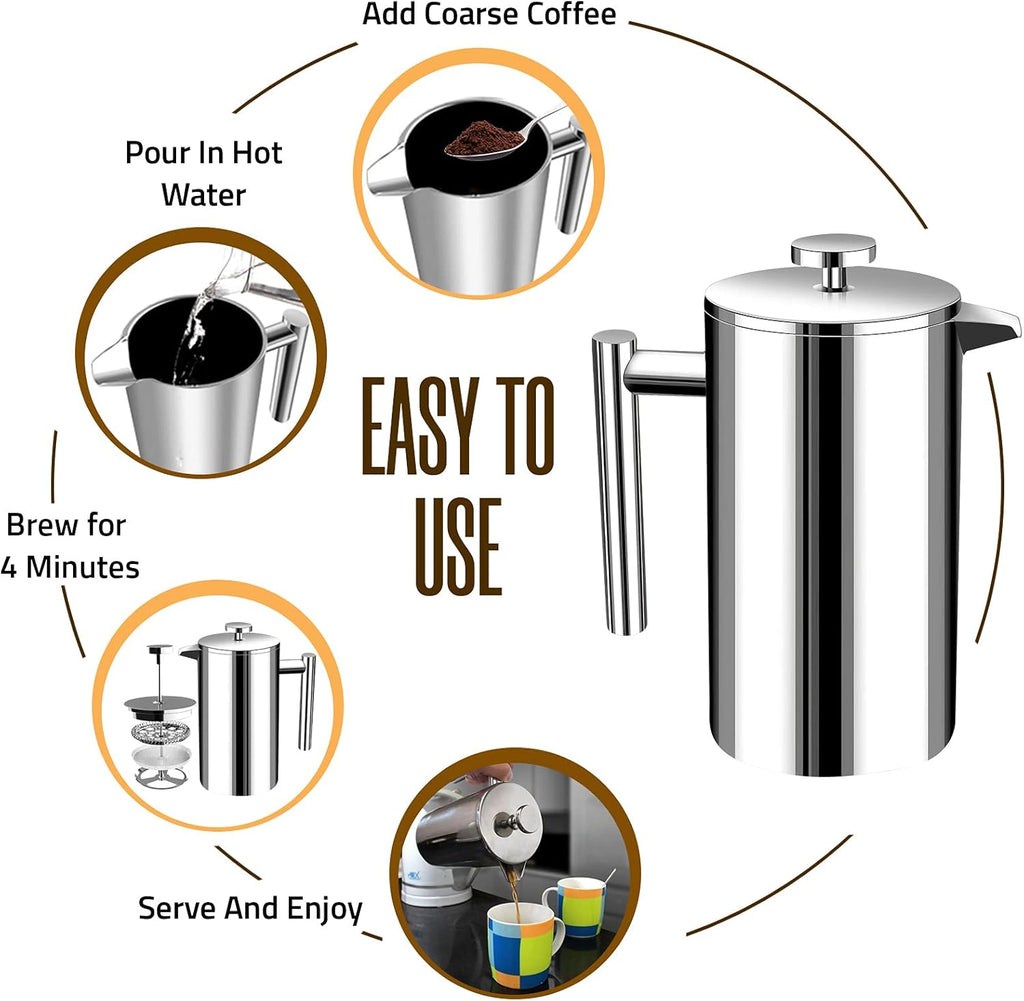 Add Coarse Coffee

Pour In Hot Water

EASY TO USE

Brew for 4 Minutes

Serve And Enjoy