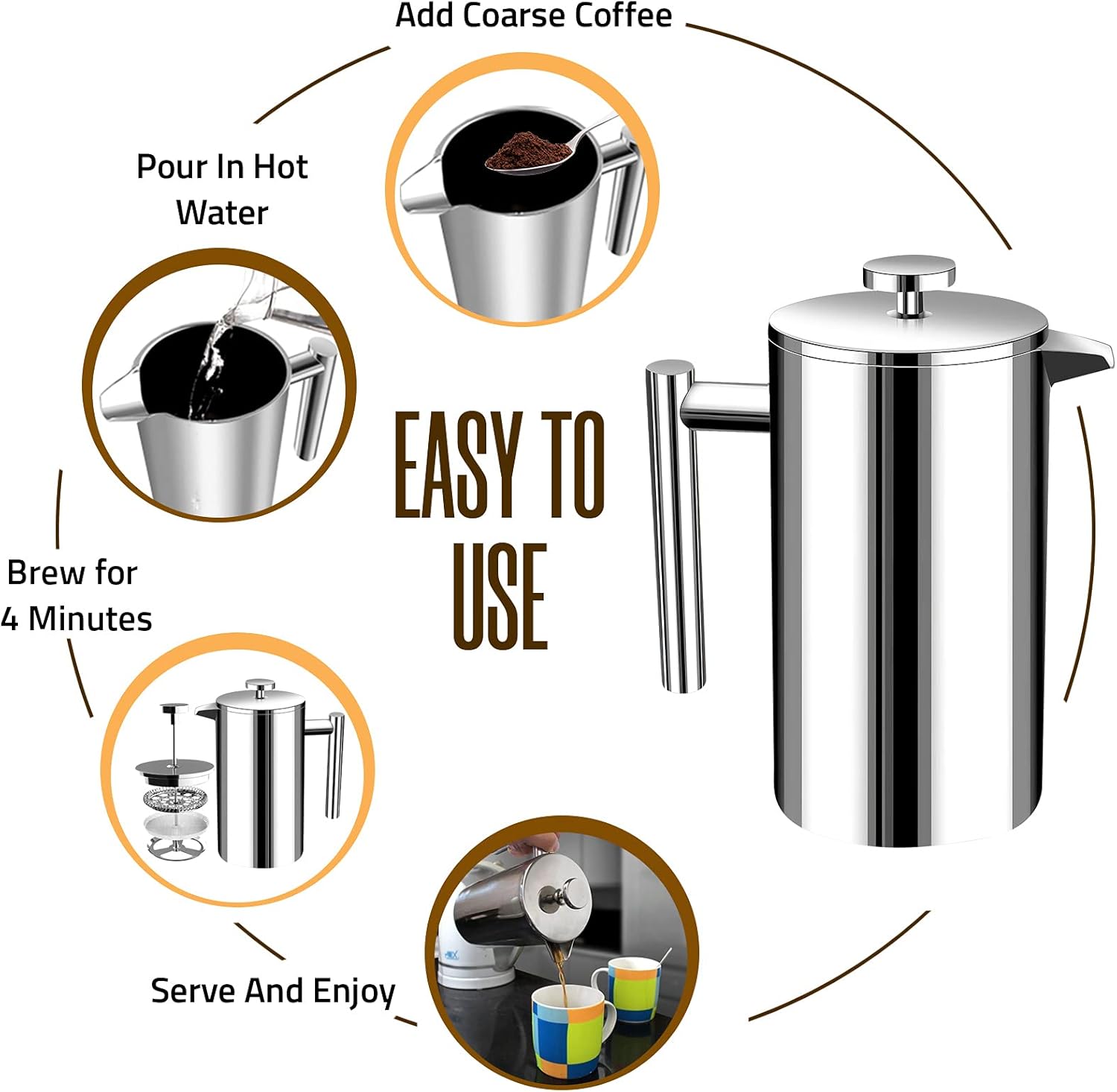 Add Coarse Coffee

Pour In Hot Water

EASY TO USE

Brew for 4 Minutes

Serve And Enjoy